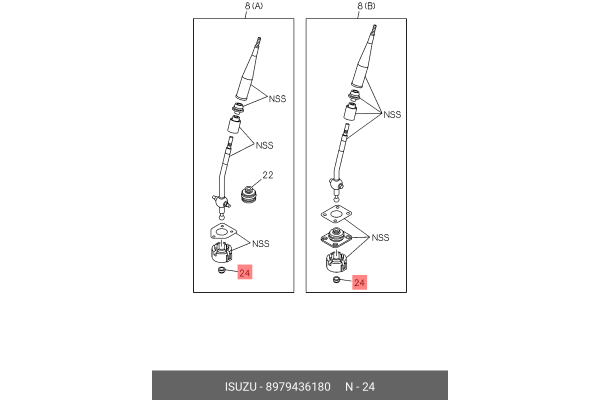 8 (A)

NSS

NSS

22

NSS

24

8 (B)

NSS

NSS

24

ISUZU - 8979436180 N - 24