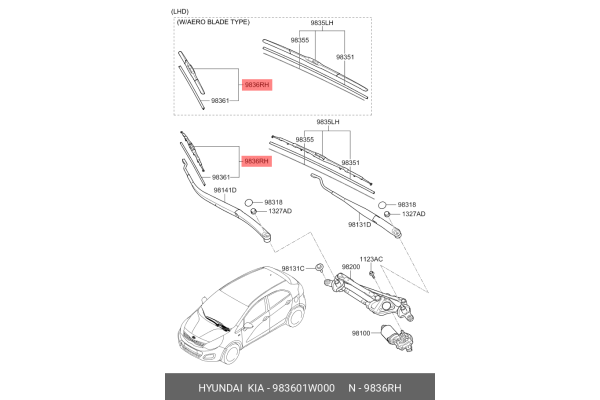 (LHD)
(W/AERO BLADE TYPE)

9835LH
98355
98351
9836RH
98361

9835LH
98355
98351
9836RH
98361
98141D
98318
1327AD
98318
1327AD
98131D
98131C
98200
1123AC
98100

HYUNDAI KIA - 983601W000 N - 9836RH