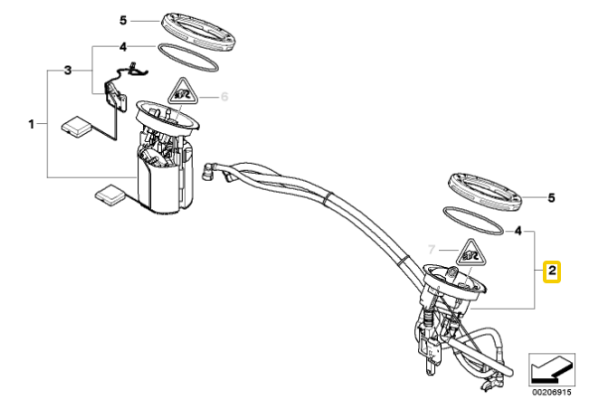 5
4
3
6
1
5
4
7
2
00206915