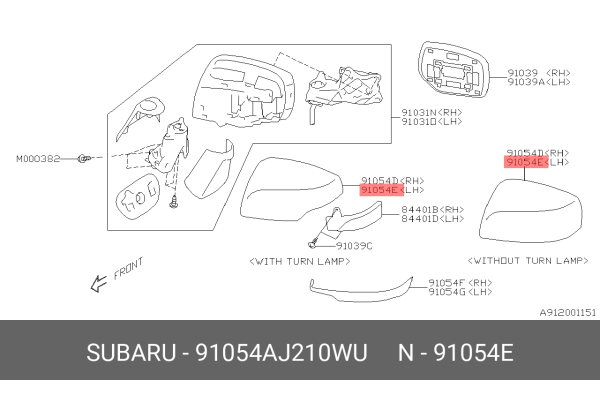 91039 <RH>
91039A<LH>

91031N<RH>
91031D<LH>

M000382

91054D<RH>
91054E<LH>

91054D<RH>
91054E<LH>

84401B<RH>
84401D<LH>

91039C

<WITH TURN LAMP>

<WITHOUT TURN LAMP>

FRONT

91054F <RH>
91054G <LH>

A912001151

SUBARU - 91054AJ210WU N - 91054E