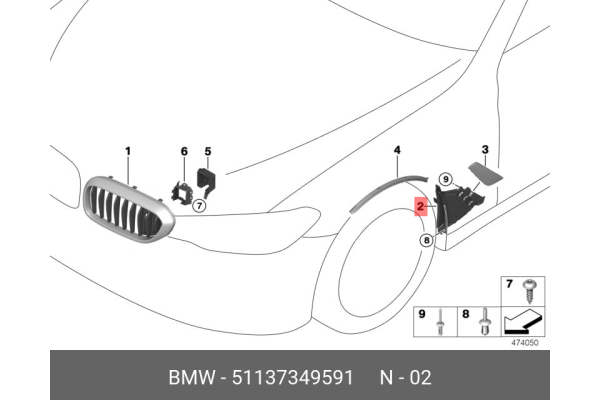 1
6
5
7
4
3
9
2
8
7
9
8
474050
BMW - 51137349591 N - 02