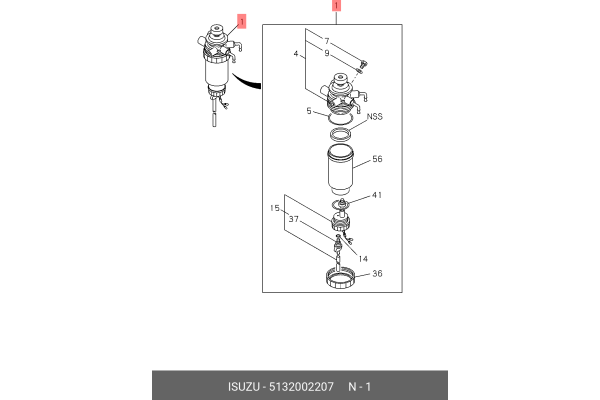 1

1

7
4
9

5
NSS

56

41

15
37

14

36

ISUZU - 5132002207 N - 1