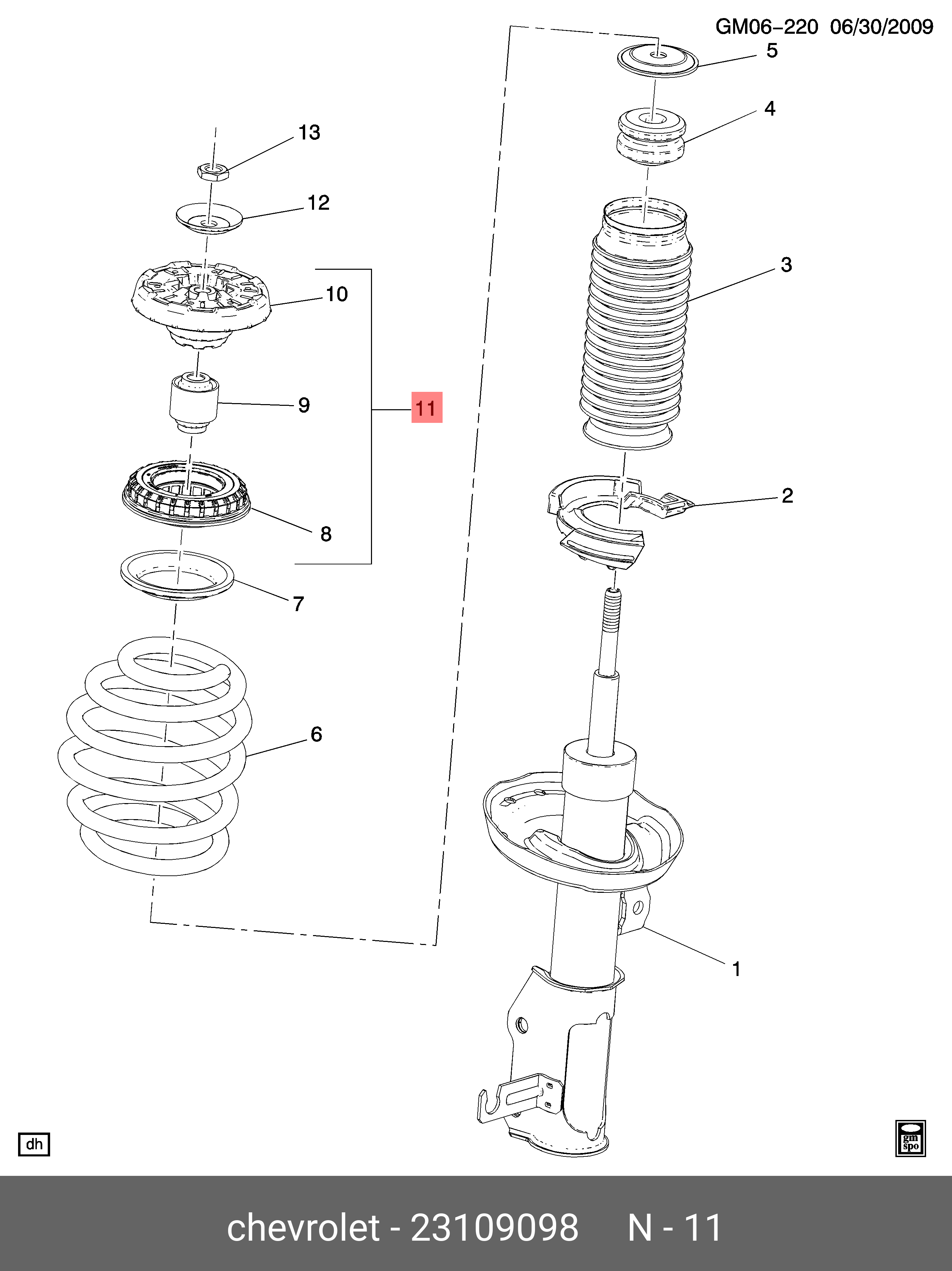 GM06-220 06/30/2009

5

4

13

12

3

10

9

11

2

8

7

6

1

dh

gm spo

chevrolet - 23109098 N - 11