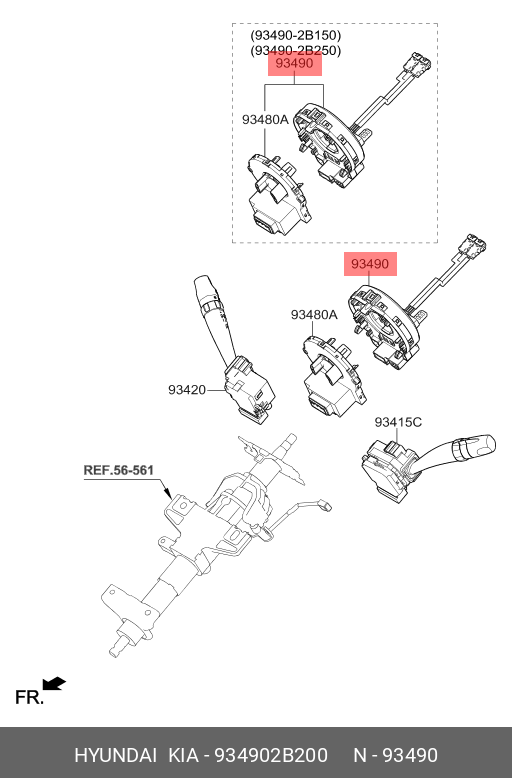 (93490-2B150)
(93490-2B250)
93490
93480A
93490
93480A
93420
93415C
REF.56-561
FR.
HYUNDAI KIA - 934902B200 N - 93490