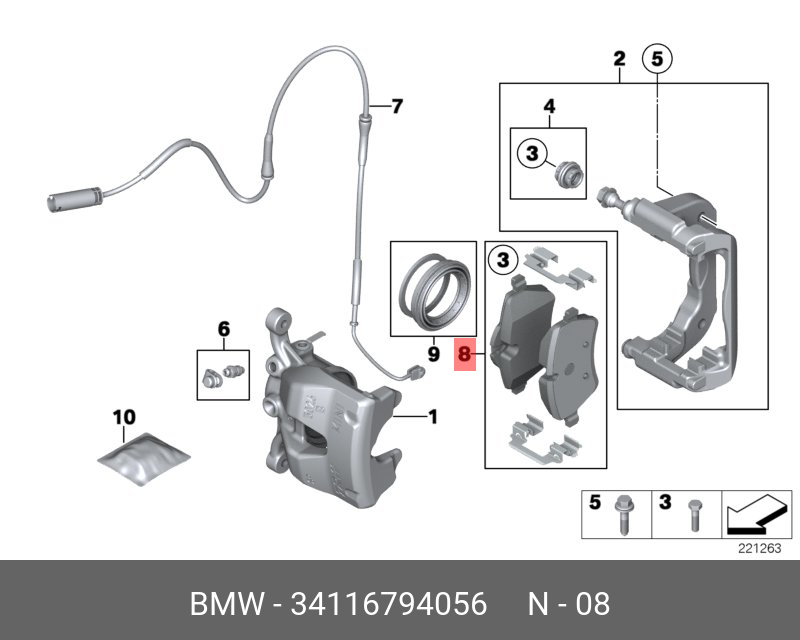 2
5
7
4
3
3
9
8
6
1
10
5
3
221263

BMW - 34116794056 N - 08