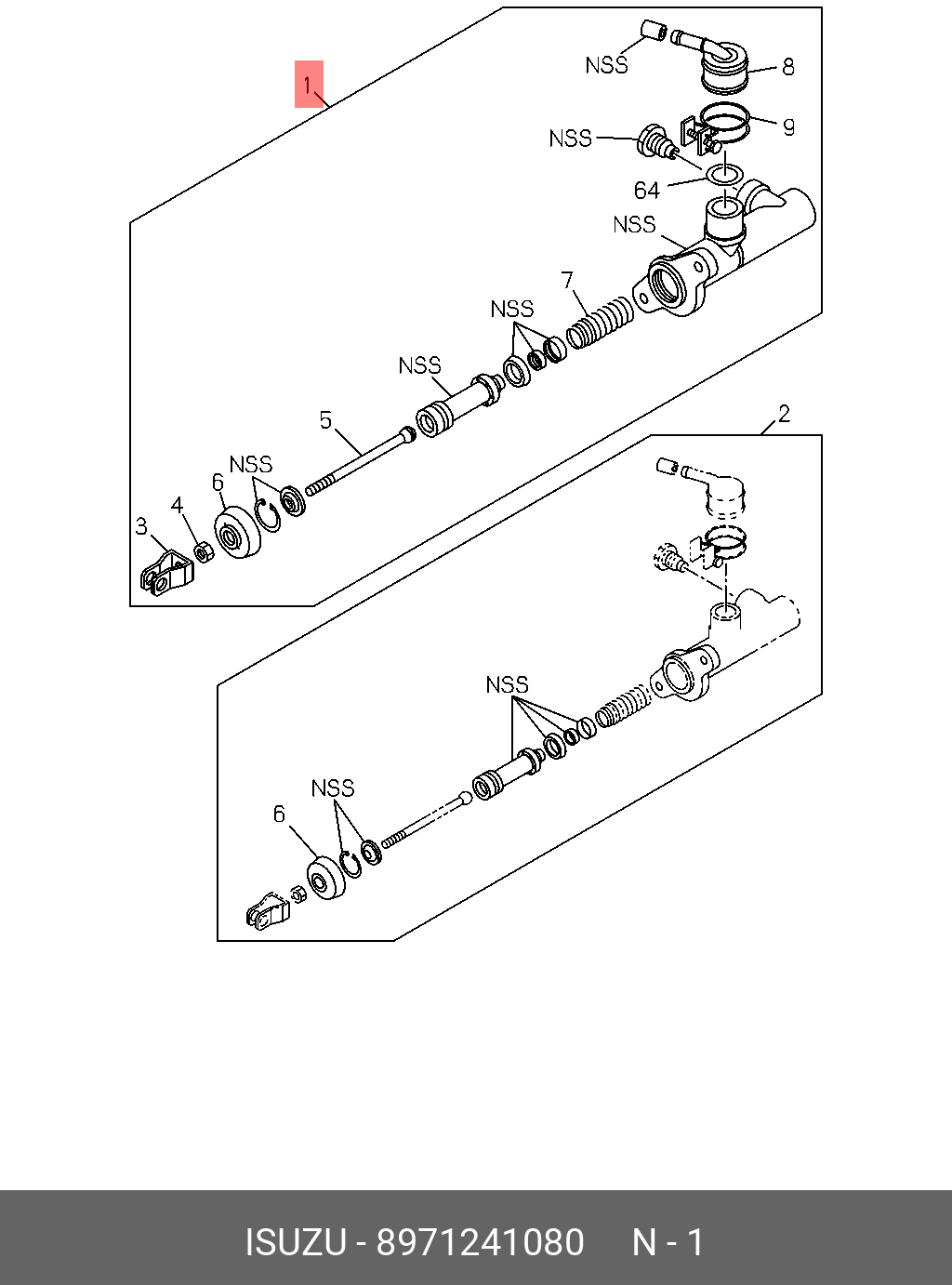 1
NSS
8
NSS
9
64
NSS
7
NSS
NSS
5
NSS
6
4
3
2
NSS
NSS
6

ISUZU - 8971241080 N - 1