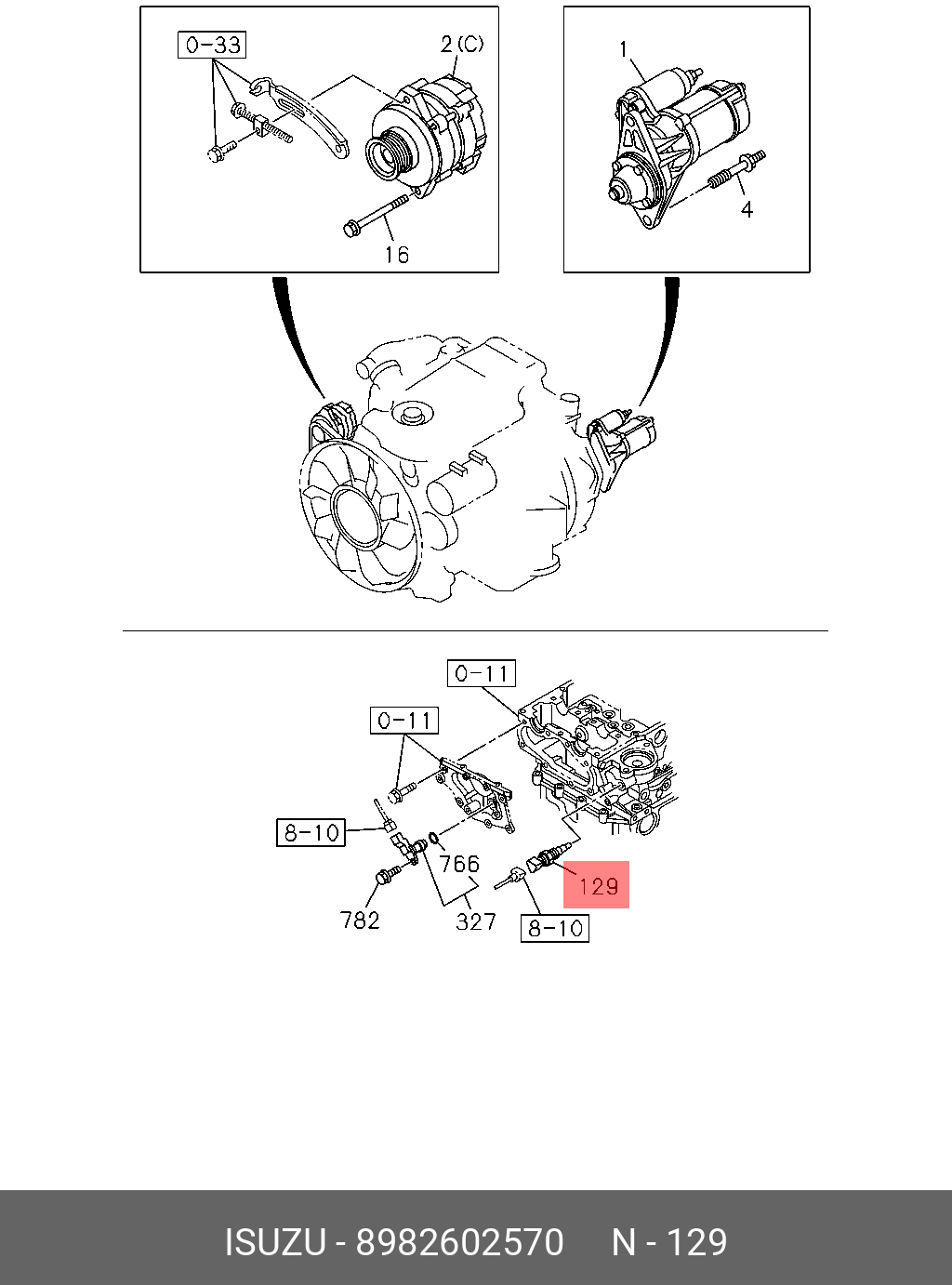 0-33

2(C)

16

1

4

0-11

0-11

8-10

766

782

327

129

8-10

ISUZU - 8982602570 N - 129