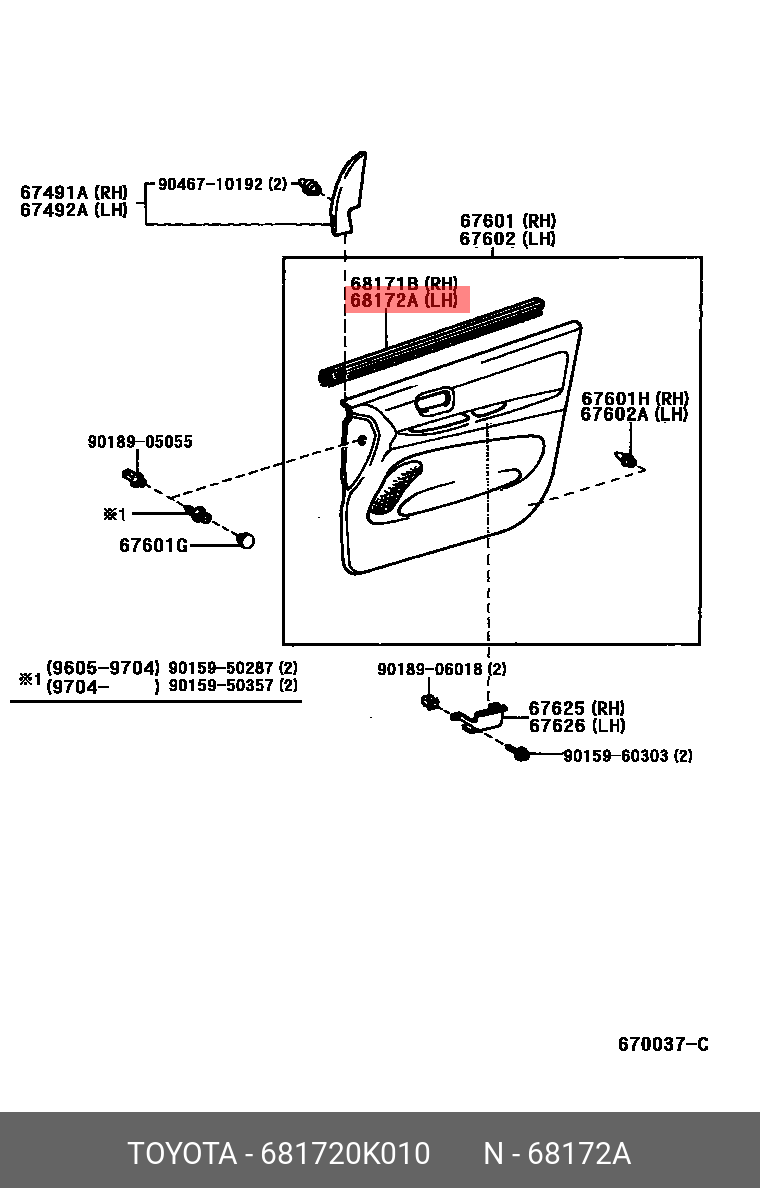 67491A (RH)
67492A (LH)
90467-10192 (2)

67601 (RH)
67602 (LH)

68171B (RH)
68172A (LH)

67601H (RH)
67602A (LH)

90189-05055

※1

67601G

※1 (9605-9704) 90159-50287 (2)
(9704- ) 90159-50357 (2)

90189-06018 (2)

67625 (RH)
67626 (LH)

90159-60303 (2)

670037-C

TOYOTA - 681720K010 N - 68172A