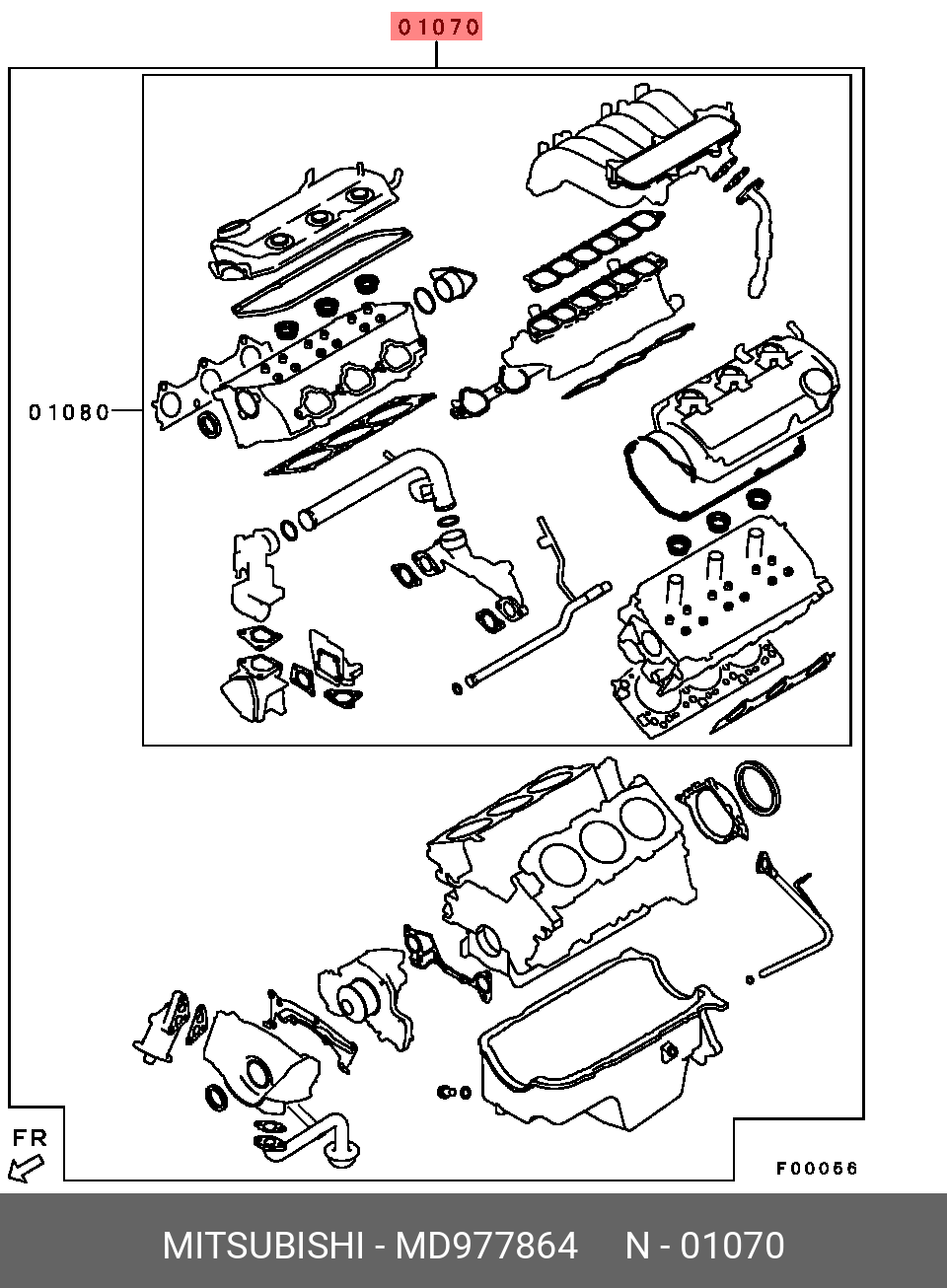 01070

01080

FR

F00056

MITSUBISHI - MD977864 N - 01070