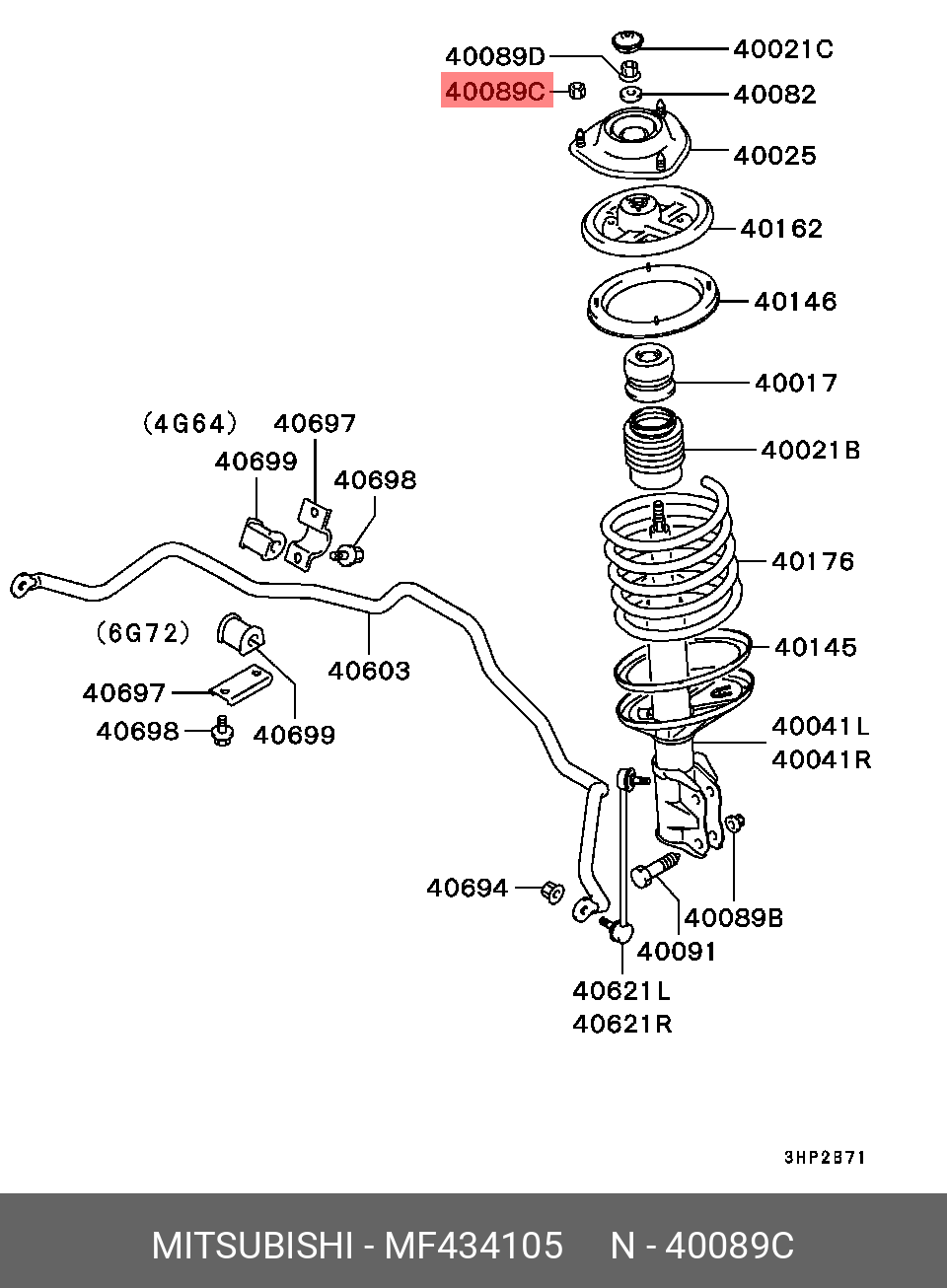 40089D
40021C
40089C
40082
40025
40162
40146
40017
(4G64)
40697
40699
40698
40021B
40176
(6G72)
40603
40145
40697
40698
40699
40041L
40041R
40694
40089B
40091
40621L
40621R
3HP2B71

MITSUBISHI - MF434105 N - 40089C