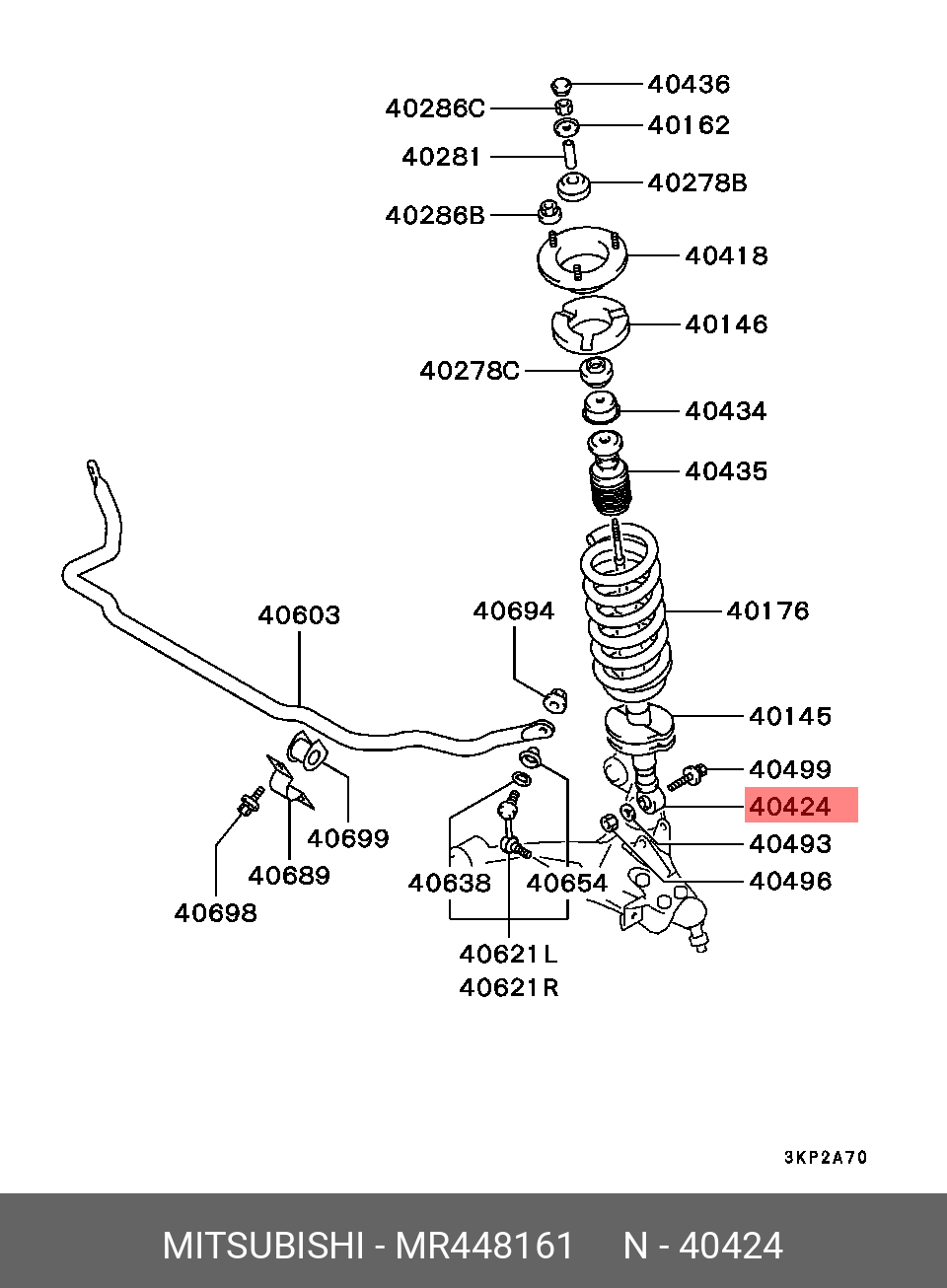 40436
40286C
40162
40281
40278B
40286B
40418
40146
40278C
40434
40435
40603
40694
40176
40145
40499
40424
40699
40493
40689
40638
40654
40496
40698
40621L
40621R

3KP2A70

MITSUBISHI - MR448161 N - 40424