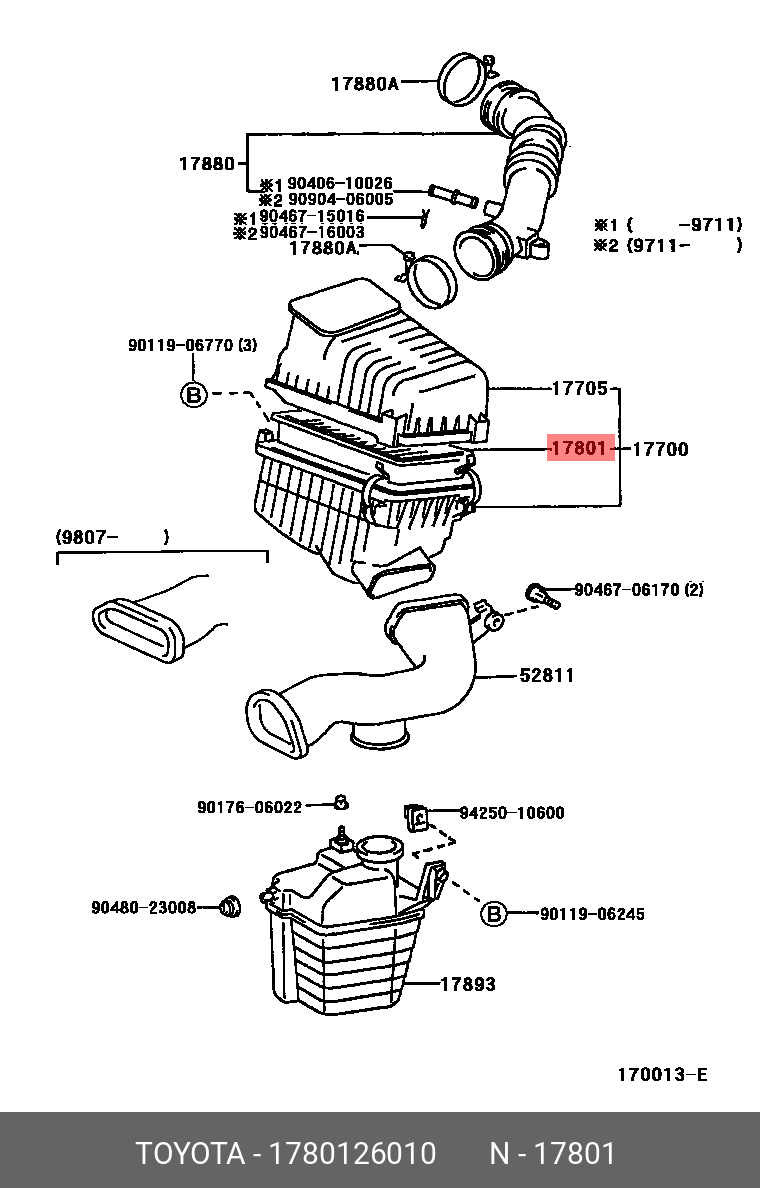 17880A

17880

※1 90406-10026
※2 90904-06005
※1 90467-15016
※2 90467-16003
17880A

※1 ( -9711)
※2 (9711- )

90119-06770 (3)

B

17705

17801

17700

(9807- )

90467-06170 (2)

52811

90176-06022

94250-10600

90480-23008

B

90119-06245

17893

170013-E

TOYOTA - 1780126010 N - 17801