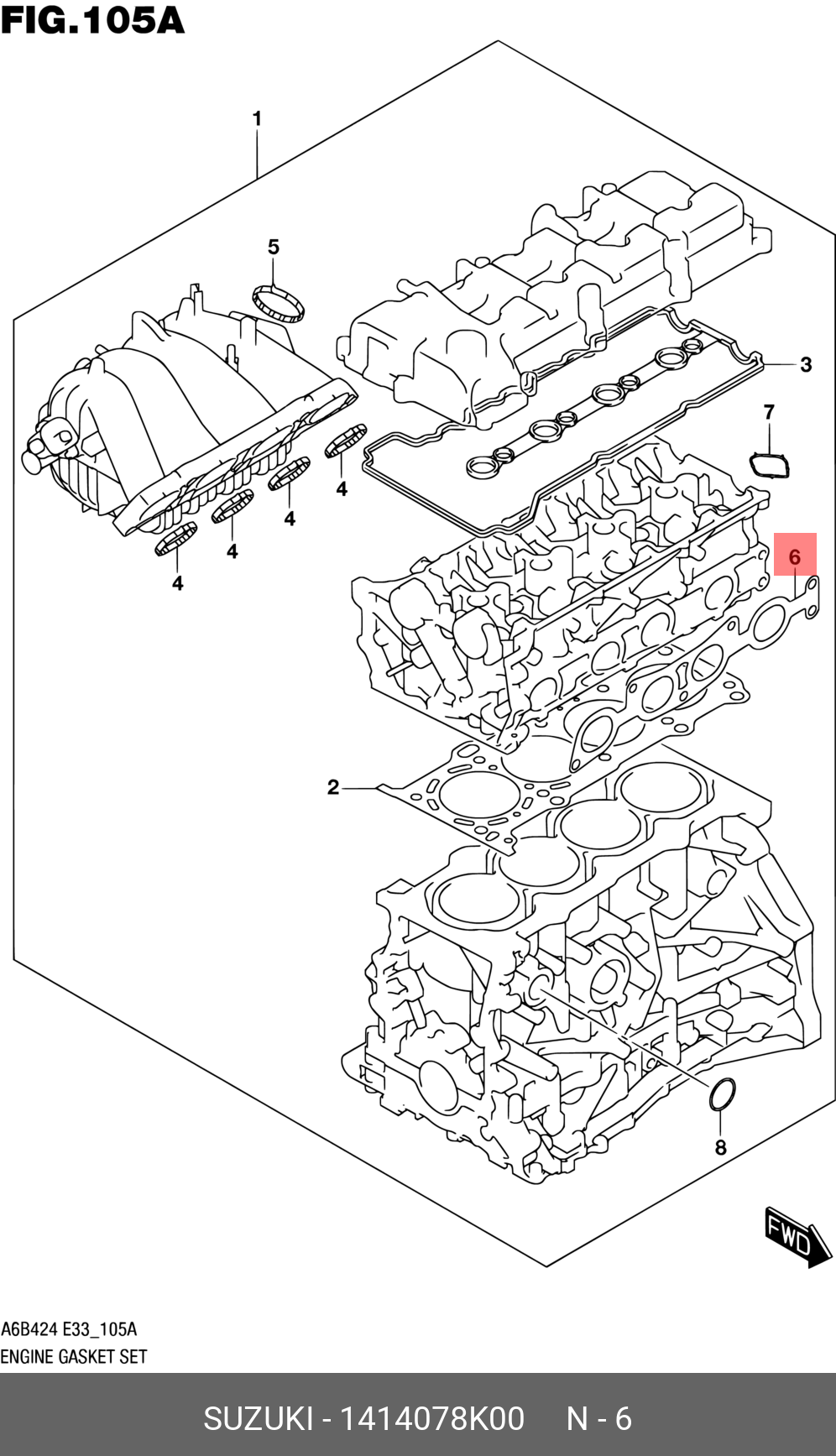 FIG.105A

1

5

3

7

4

4

4

4

6

2

8

FWD

A6B424 E33_105A
ENGINE GASKET SET

SUZUKI - 1414078K00 N - 6