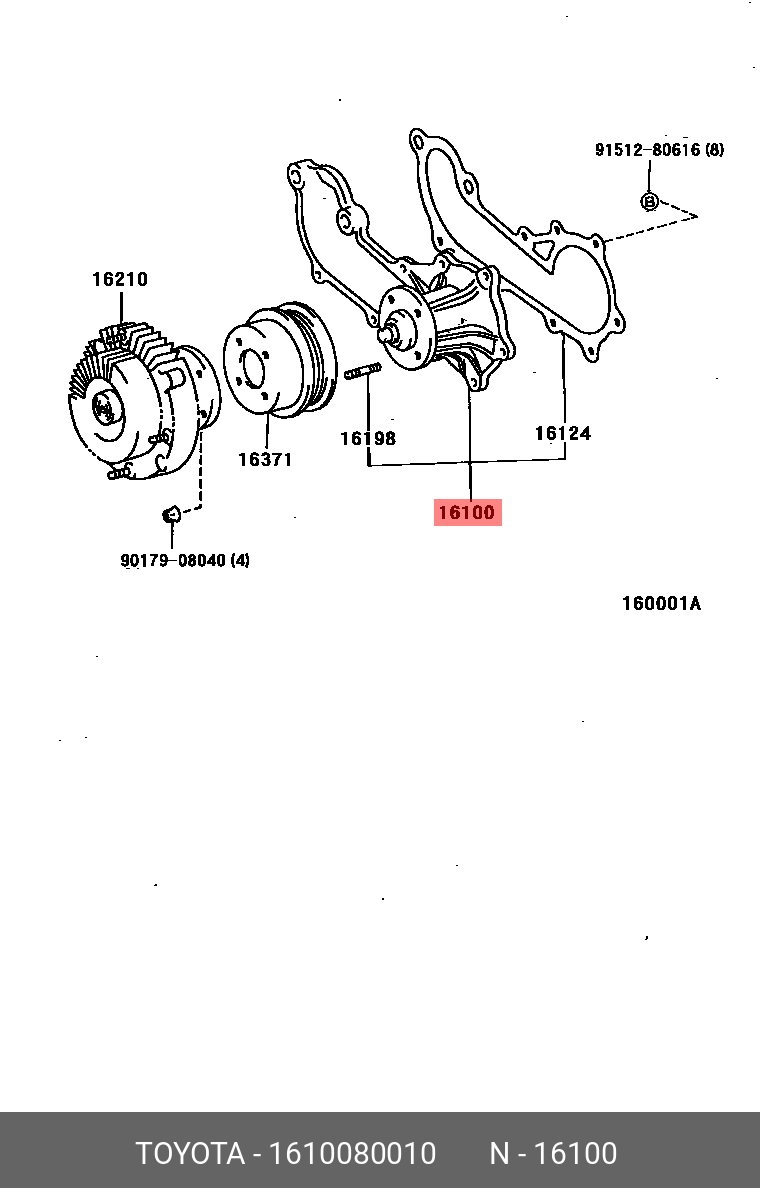 91512-80616 (8)

B

16210

16371

16198

16124

16100

90179-08040 (4)

160001A

TOYOTA - 1610080010 N - 16100