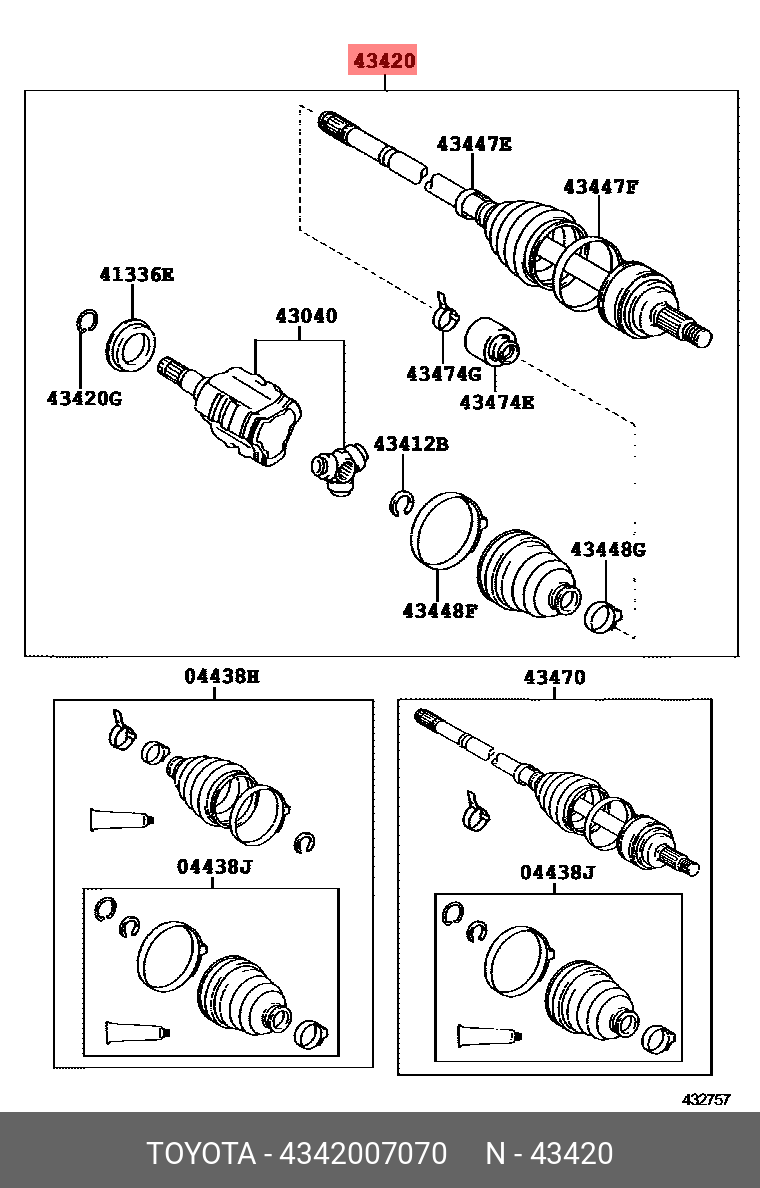 43420

43447E

43447F

41336E

43040

43420G

43474G

43474E

43412B

43448G

43448F

04438H

43470

04438J

04438J

432757

TOYOTA - 4342007070 N - 43420