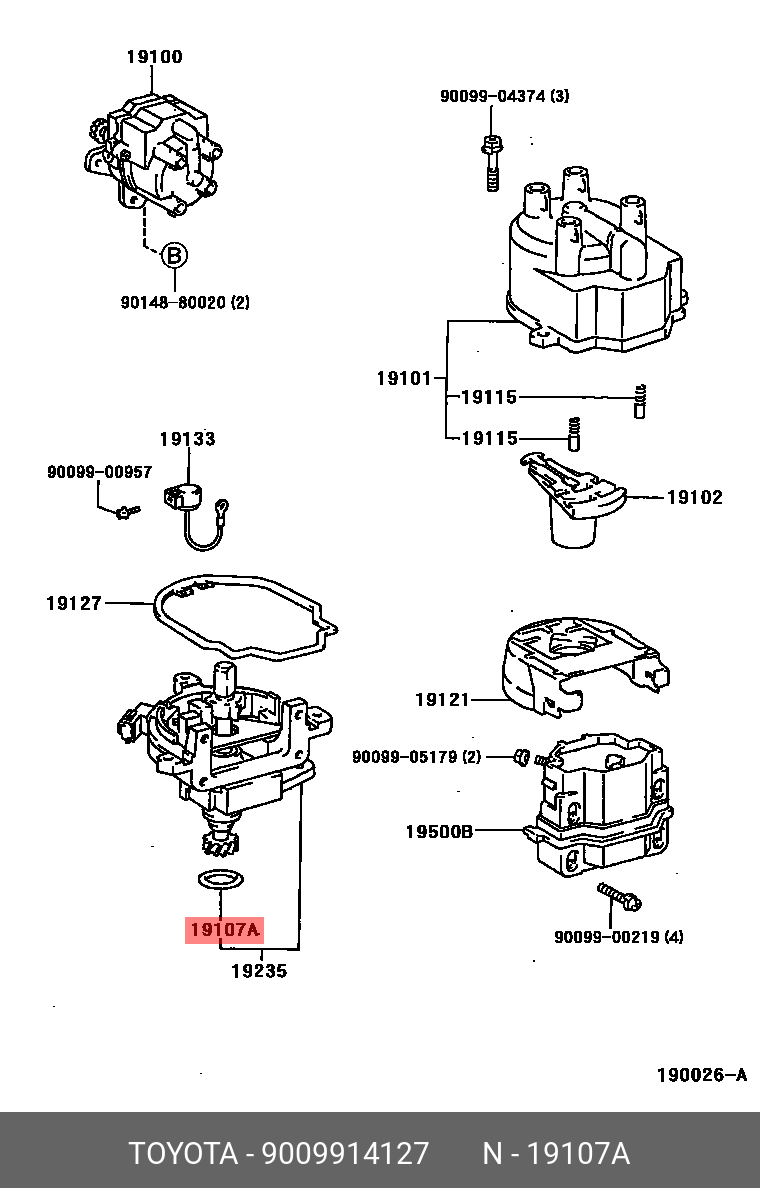 19100

B

90148-80020 (2)

90099-04374 (3)

19101

19115

19115

19102

19133

90099-00957

19127

19121

90099-05179 (2)

19500B

90099-00219 (4)

19107A

19235

190026-A

TOYOTA - 9009914127 N - 19107A