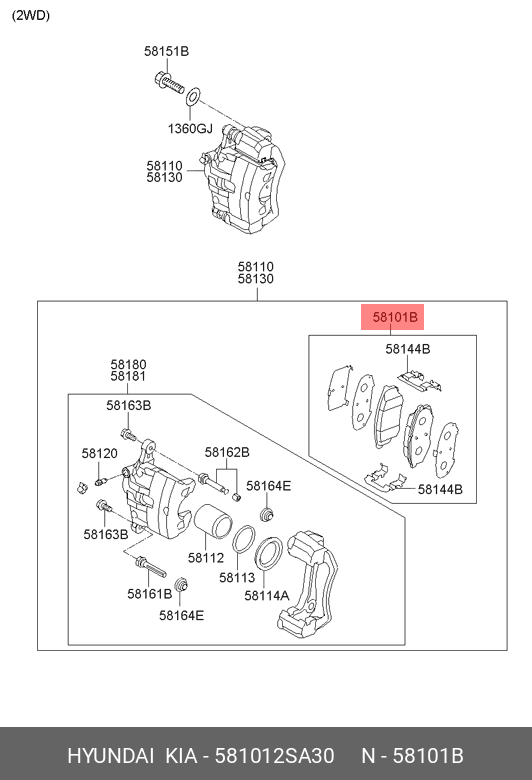 (2WD)

58151B

1360GJ

58110
58130

58110
58130

58101B

58144B

58144B

58180
58181

58163B

58120

58162B

58164E

58163B

58112

58113

58114A

58161B

58164E

HYUNDAI KIA - 581012SA30 N - 58101B