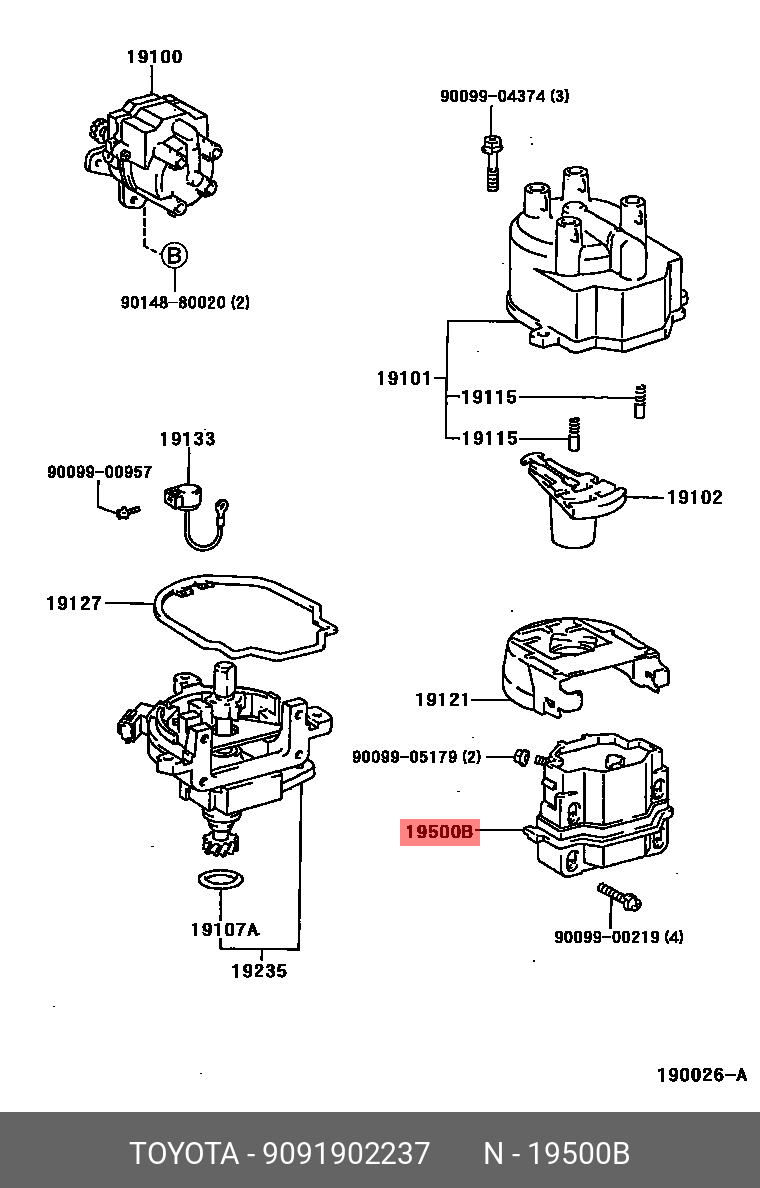 19100

B

90148-80020 (2)

90099-04374 (3)

19101

19115

19115

19102

19133

90099-00957

19127

19121

90099-05179 (2)

19500B

90099-00219 (4)

19107A

19235

190026-A

TOYOTA - 9091902237 N - 19500B