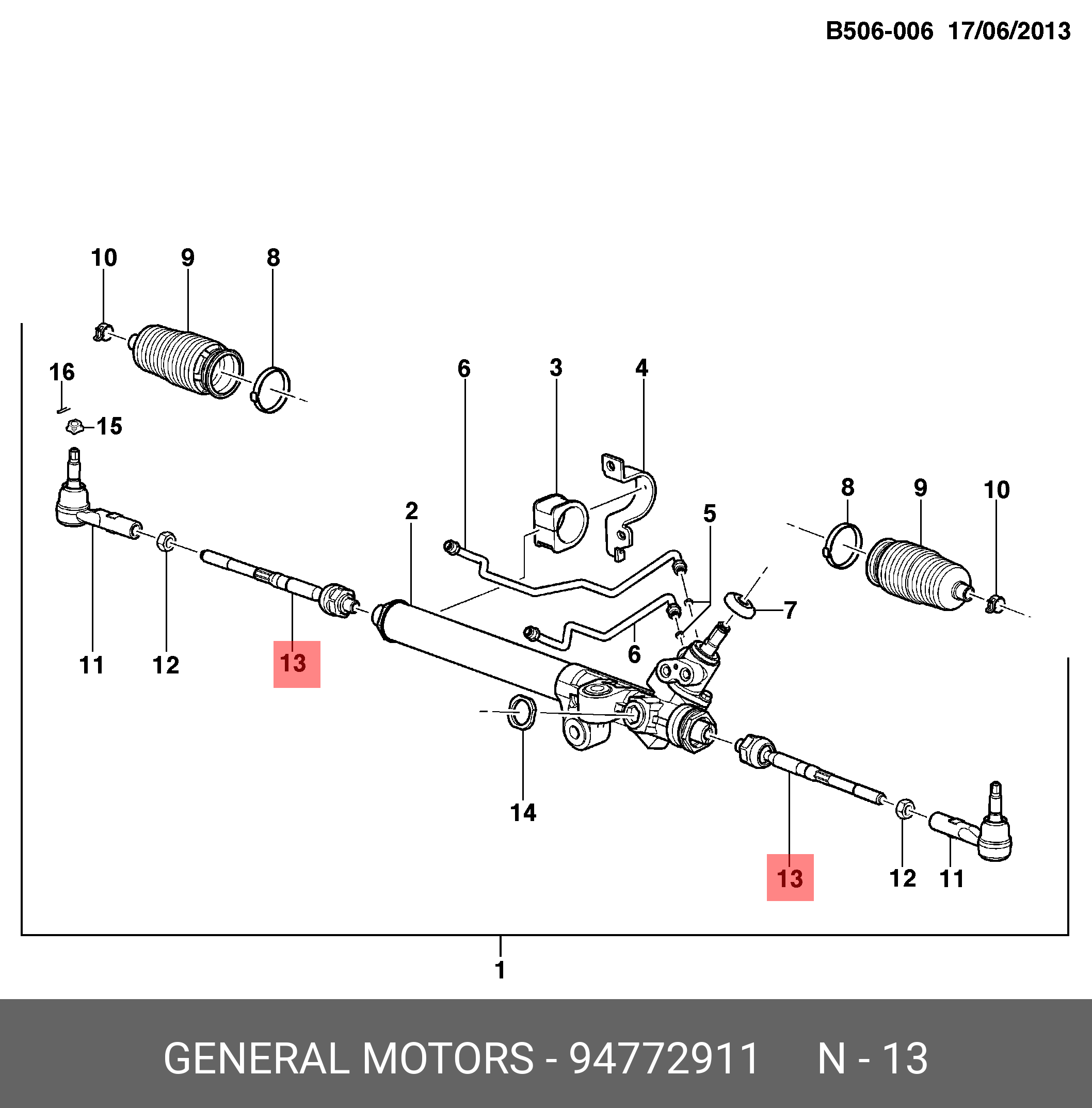 B506-006 17/06/2013

10
9
8
16
15
6
3
4
2
5
8
9
10
7
6
11
12
13
14
13
12
11
1

GENERAL MOTORS - 94772911 N - 13