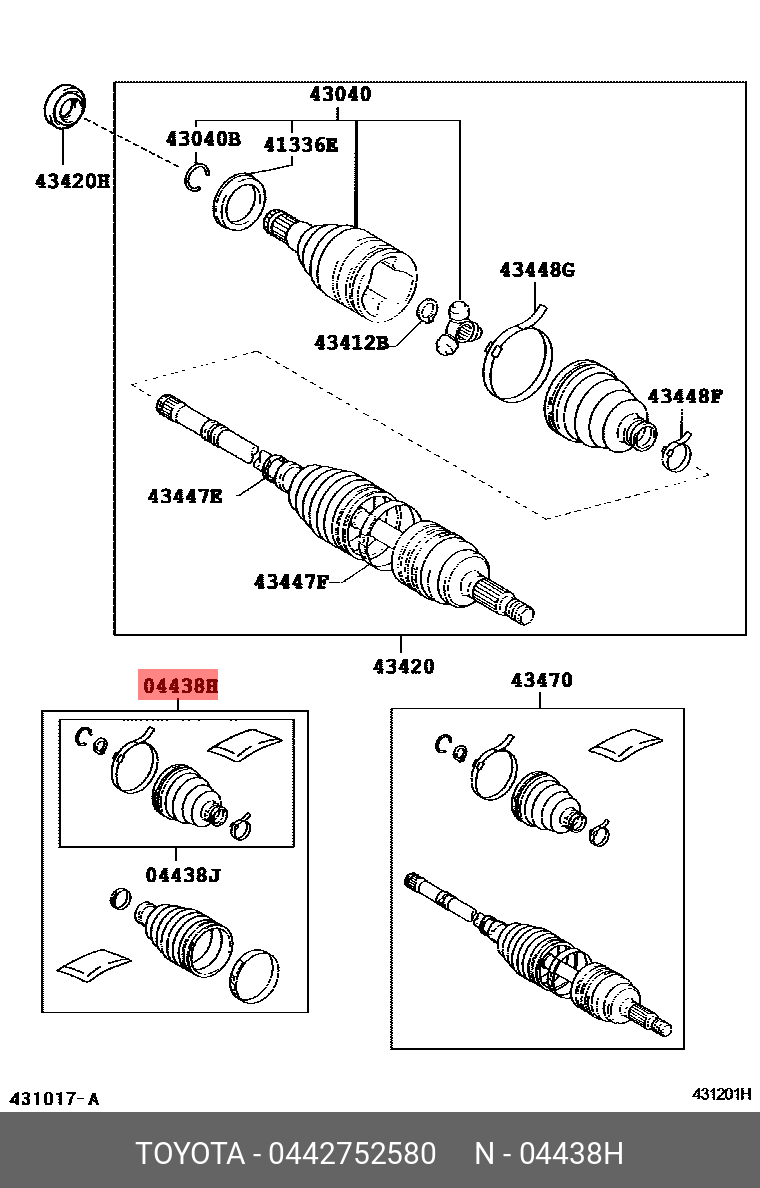 43040
43040B
41336E
43420H
43448G
43412B
43448F
43447E
43447F
43420
04438H
43470
04438J
431017-A
431201H
TOYOTA - 0442752580 N - 04438H