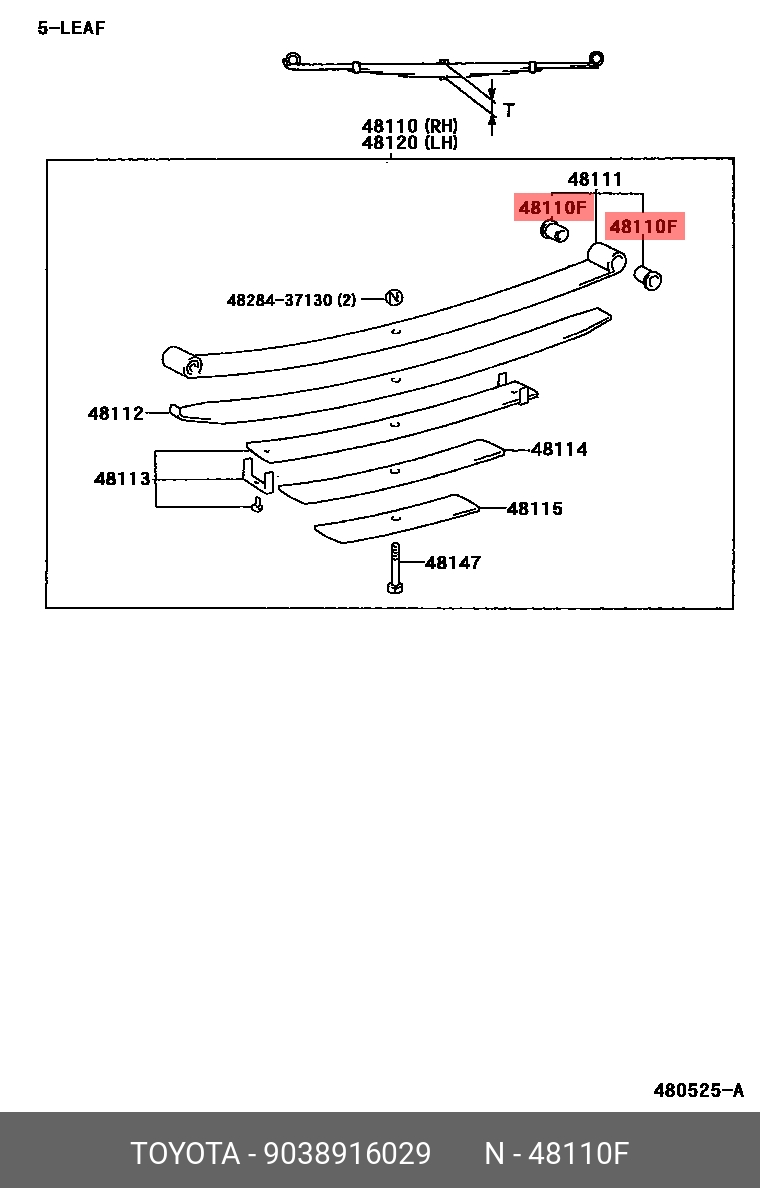 5-LEAF

T

48110 (RH)
48120 (LH)

48111

48110F

48110F

48284-37130 (2)

N

48112

48114

48113

48115

48147

480525-A

TOYOTA - 9038916029     N - 48110F