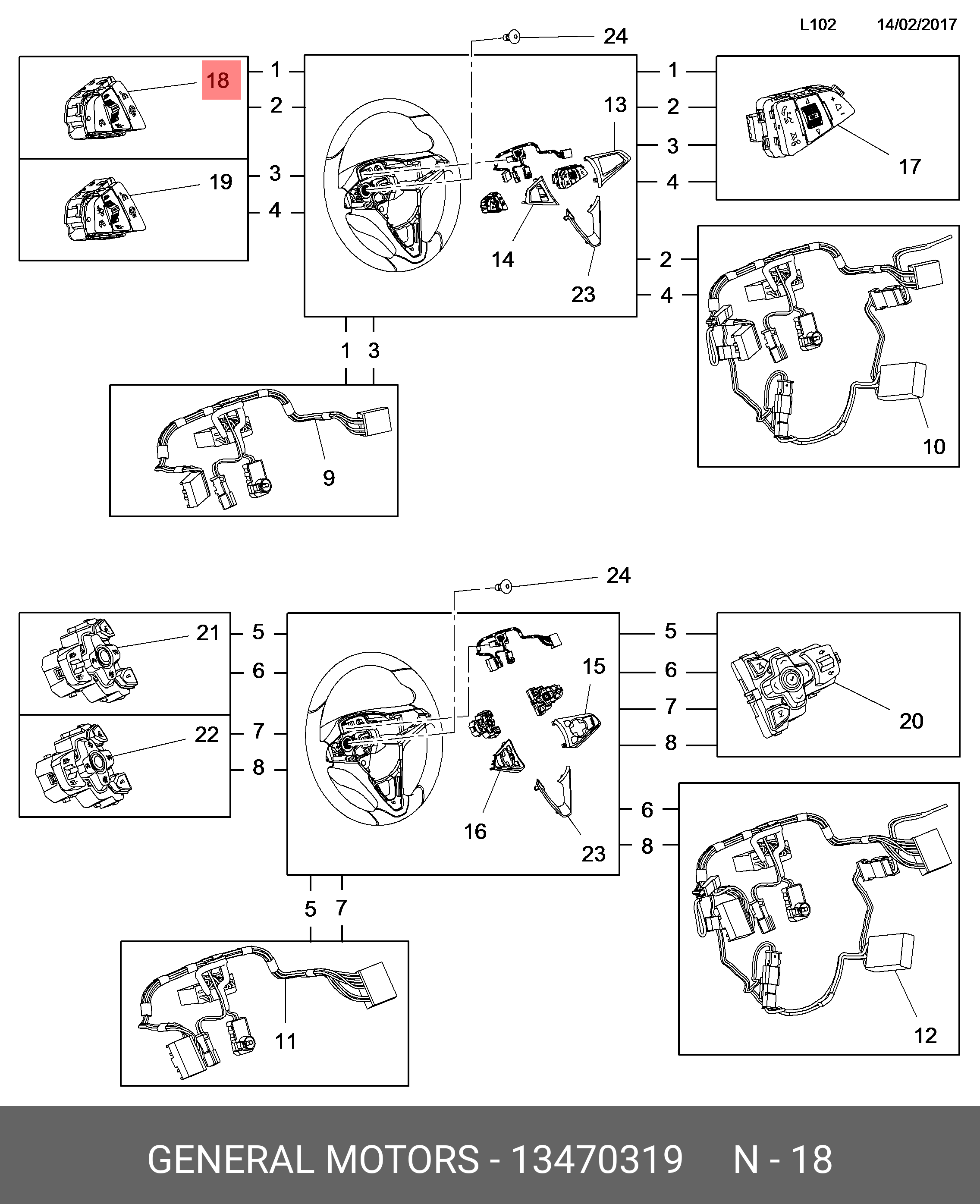 L102 14/02/2017

24

18

1

2

19

3

4

13

14

23

1

2

3

4

17

2

4

10

1 3

9

24

21

5

6

22

7

8

15

16

23

5

6

7

8

20

6

8

12

5 7

11

GENERAL MOTORS - 13470319 N - 18