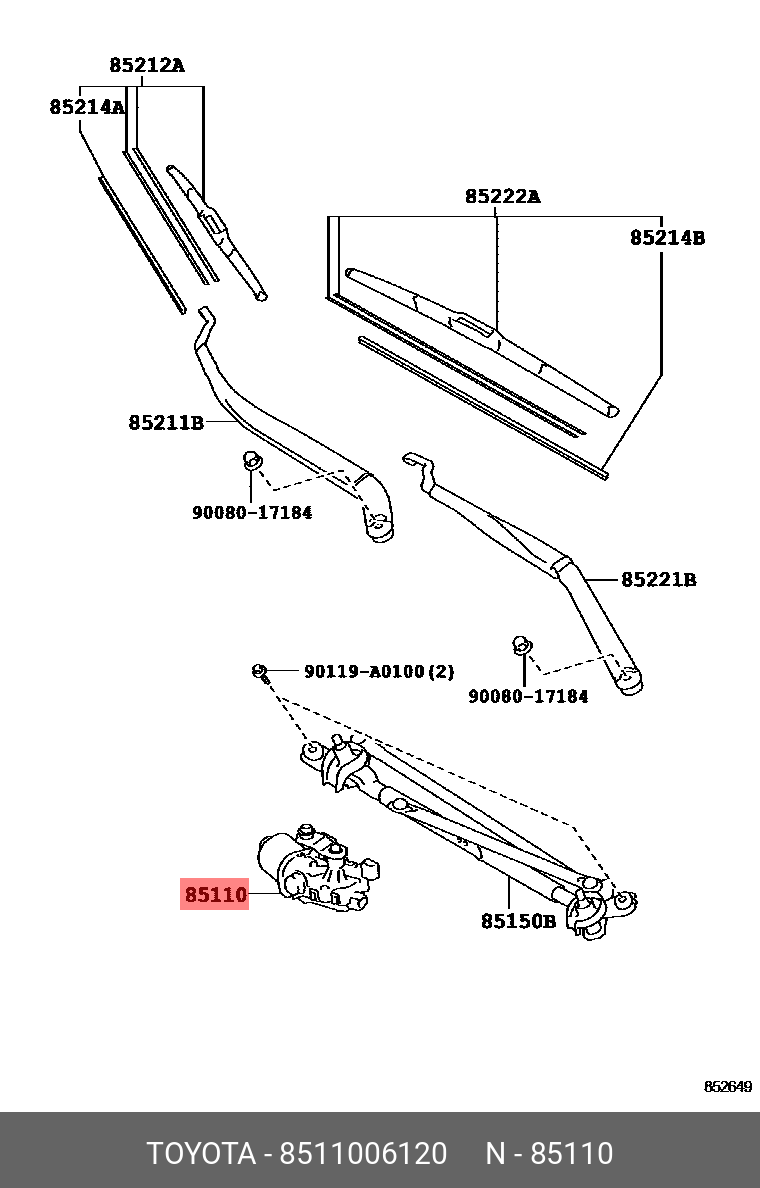 85212A
85214A
85222A
85214B
85211B
90080-17184
85221B
90119-A0100(2)
90080-17184
85110
85150B
852649
TOYOTA - 8511006120 N - 85110