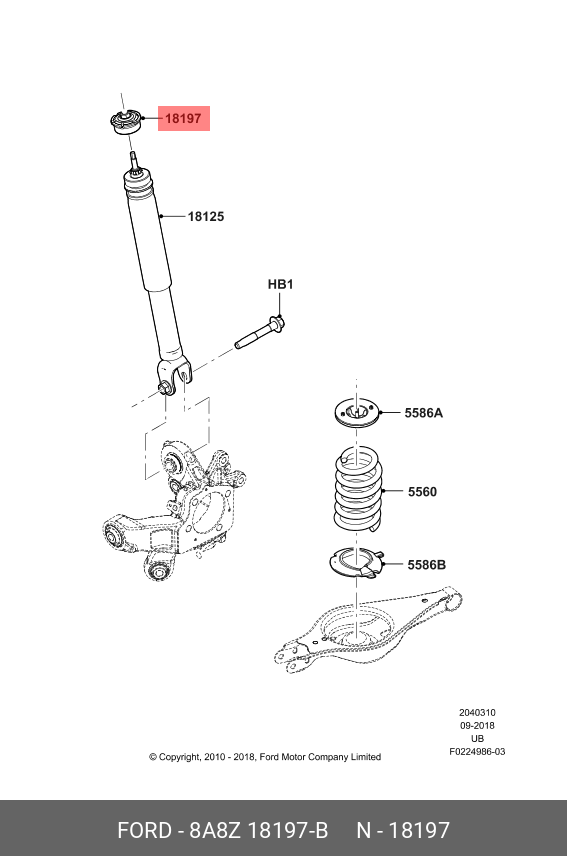 18197

18125

HB1

5586A

5560

5586B

2040310
09-2018
UB
F0224986-03

© Copyright, 2010 - 2018, Ford Motor Company Limited

FORD - 8A8Z 18197-B N - 18197