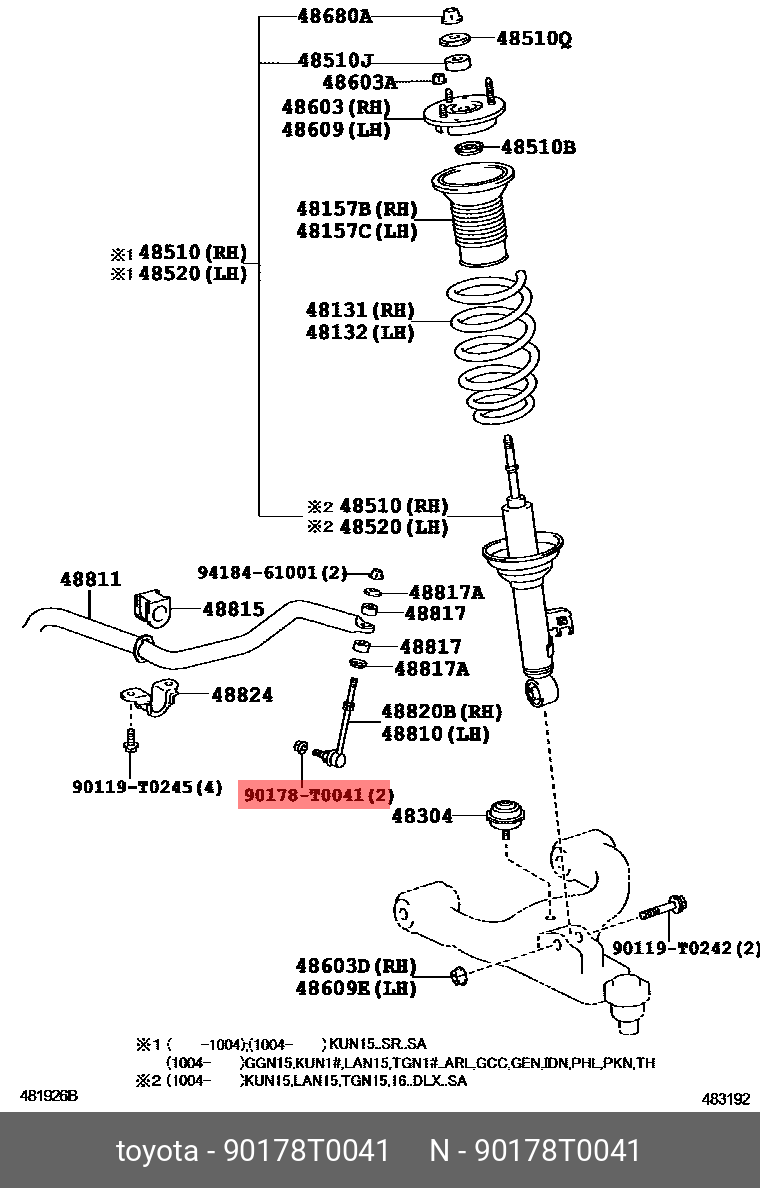 48680A
48510Q
48510J
48603A
48603 (RH)
48609 (LH)
48510B
48157B (RH)
48157C (LH)
※1 48510 (RH)
※1 48520 (LH)
48131 (RH)
48132 (LH)
※2 48510 (RH)
※2 48520 (LH)
48811
94184-61001 (2)
48817A
48815
48817
48817
48817A
48824
48820B (RH)
48810 (LH)
90119-T0245 (4)
90178-T0041 (2)
48304
90119-T0242 (2)
48603D (RH)
48609E (LH)

※1 ( -1004);(1004- )KUN15..SR..SA
(1004- )GGN15,KUN1#,LAN15,TGN1#..ARL,GCC,GEN,IDN,PHL,PKN,TH
※2 (1004- )KUN15,LAN15,TGN15,16..DLX..SA

481926B
483192

toyota - 90178T0041 N - 90178T0041