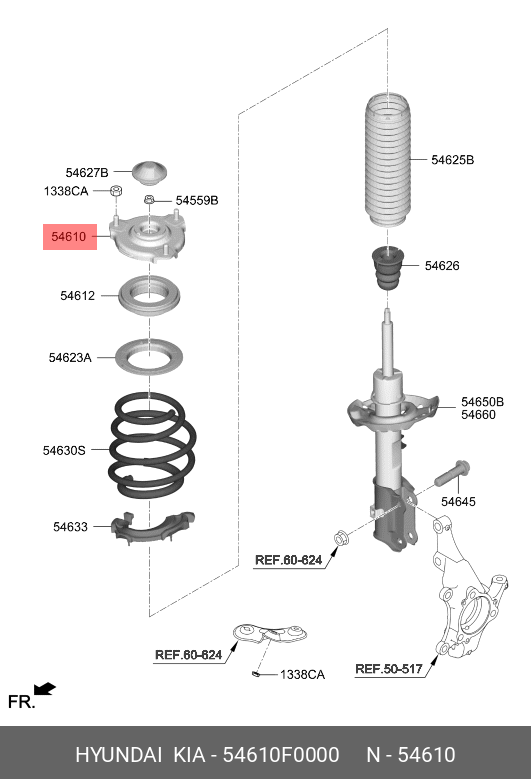 54627B
1338CA
54559B
54610
54612
54623A
54630S
54633
54625B
54626
54650B
54660
54645
REF.60-624
REF.60-624
1338CA
REF.50-517
FR.

HYUNDAI KIA - 54610F0000 N - 54610