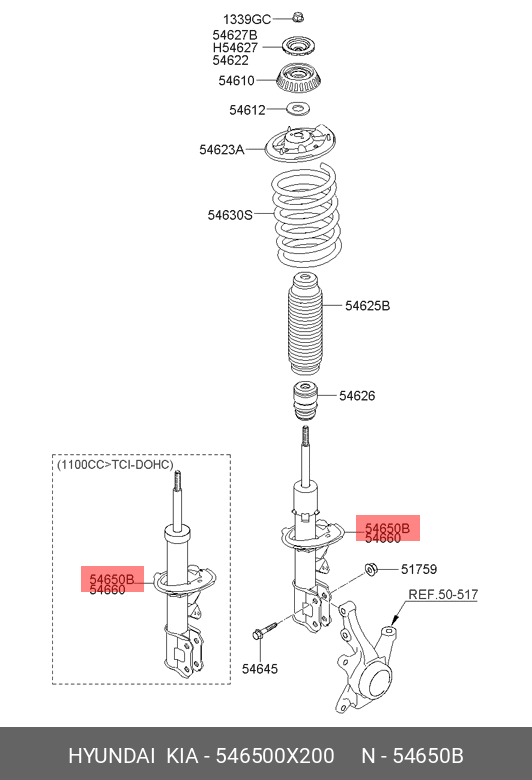 1339GC
54627B
H54627
54622
54610
54612
54623A
54630S
54625B
54626
(1100CC>TCI-DOHC)
54650B
54660
54650B
54660
51759
REF.50-517
54645

HYUNDAI KIA - 546500X200 N - 54650B