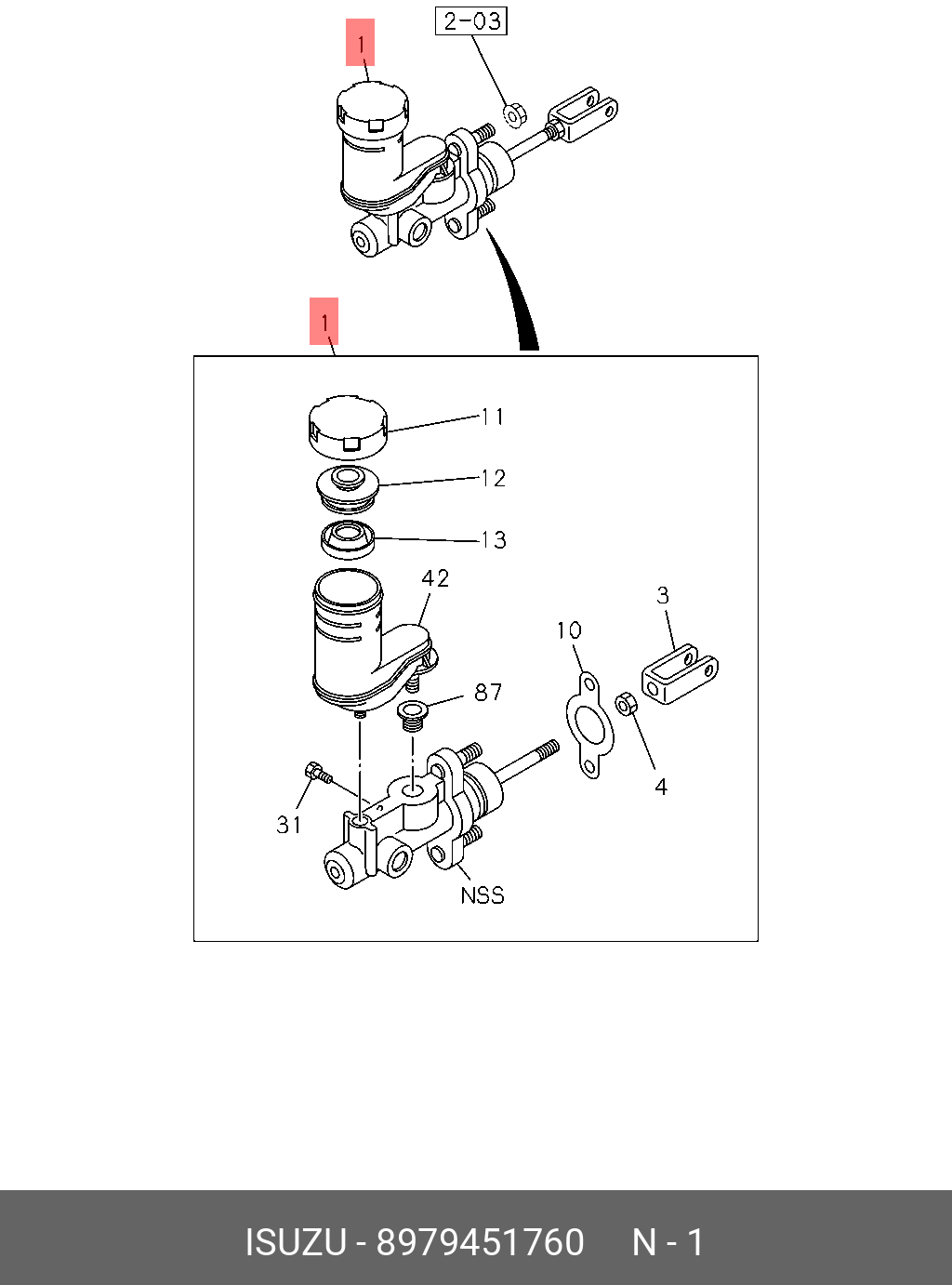 1

2-03

1

11

12

13

42

3

10

87

4

31

NSS

ISUZU - 8979451760 N - 1