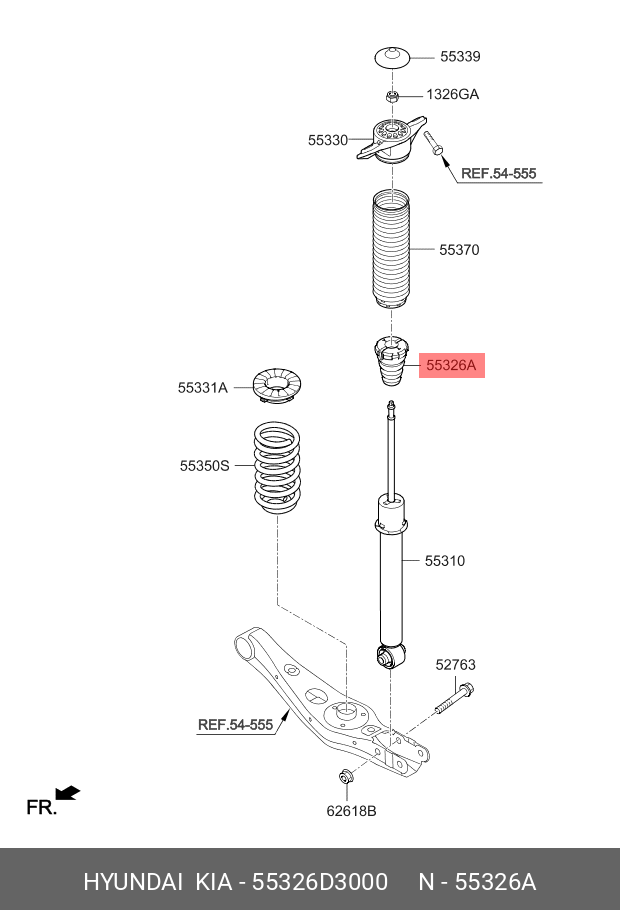 55339

1326GA

55330

REF.54-555

55370

55326A

55331A

55350S

55310

52763

REF.54-555

FR.

62618B

HYUNDAI KIA - 55326D3000 N - 55326A