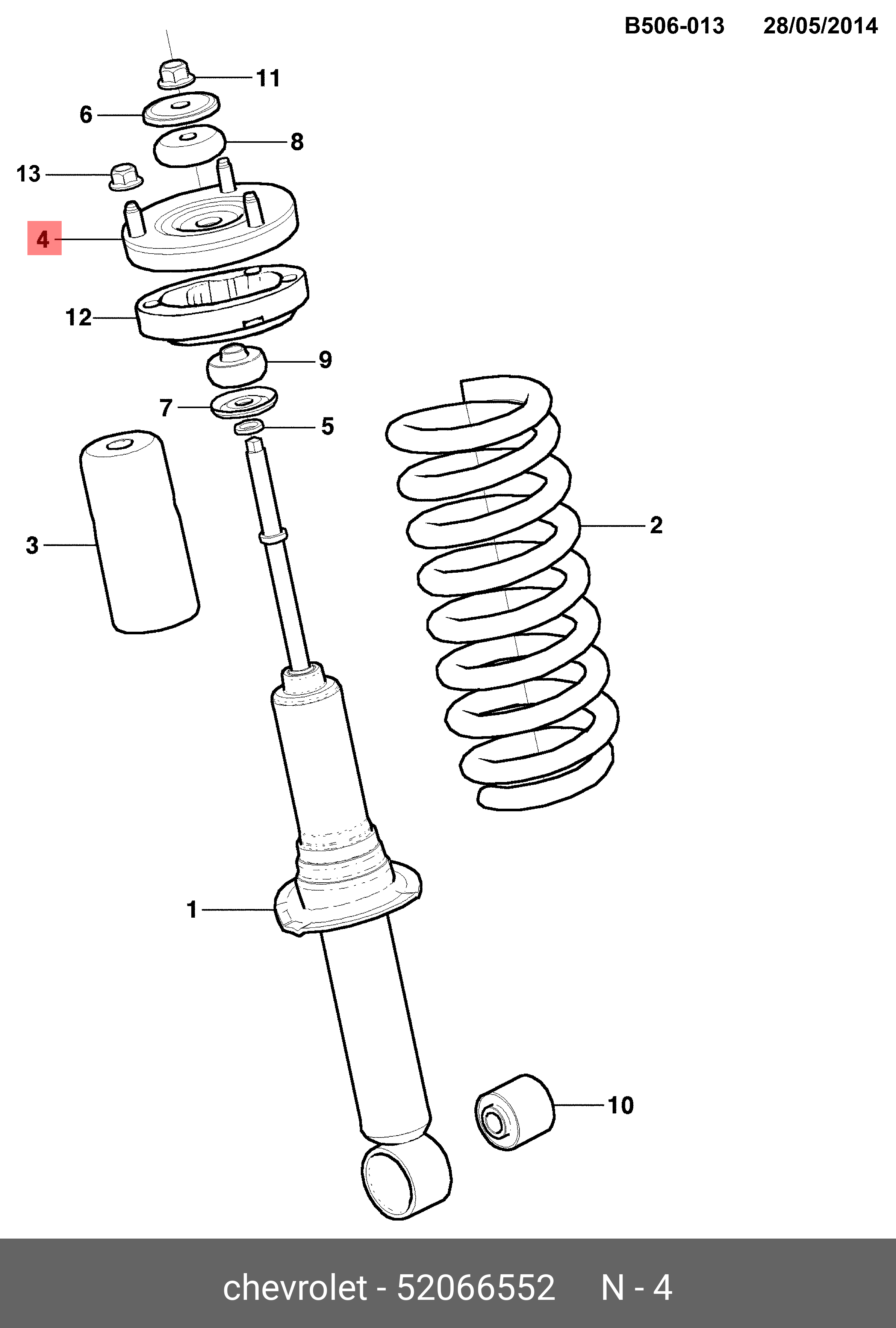 B506-013 28/05/2014

11
6
8
13
4
12
9
7
5
3
2
1
10

chevrolet - 52066552 N - 4