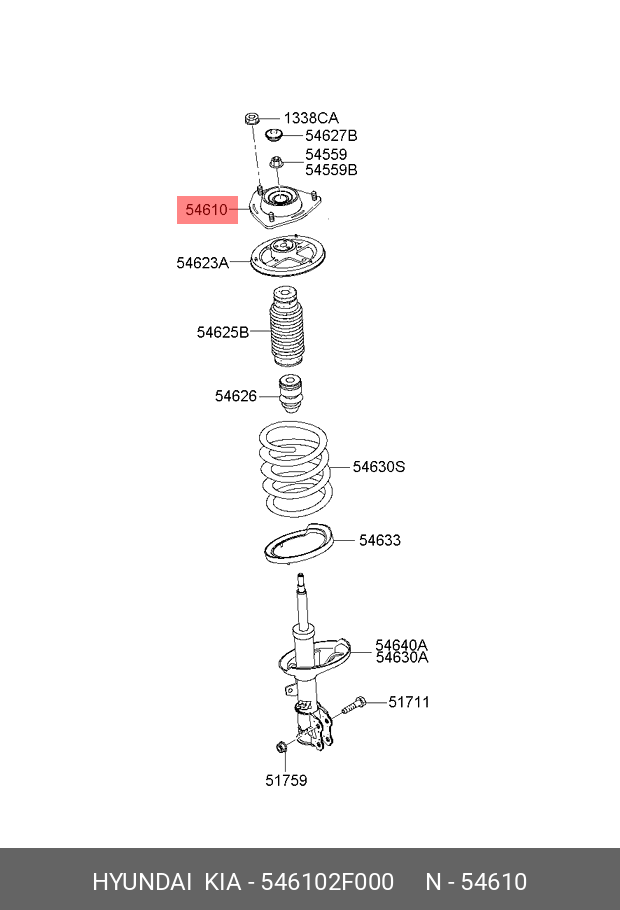 1338CA
54627B
54559
54559B
54610
54623A
54625B
54626
54630S
54633
54640A
54630A
51711
51759

HYUNDAI KIA - 546102F000 N - 54610