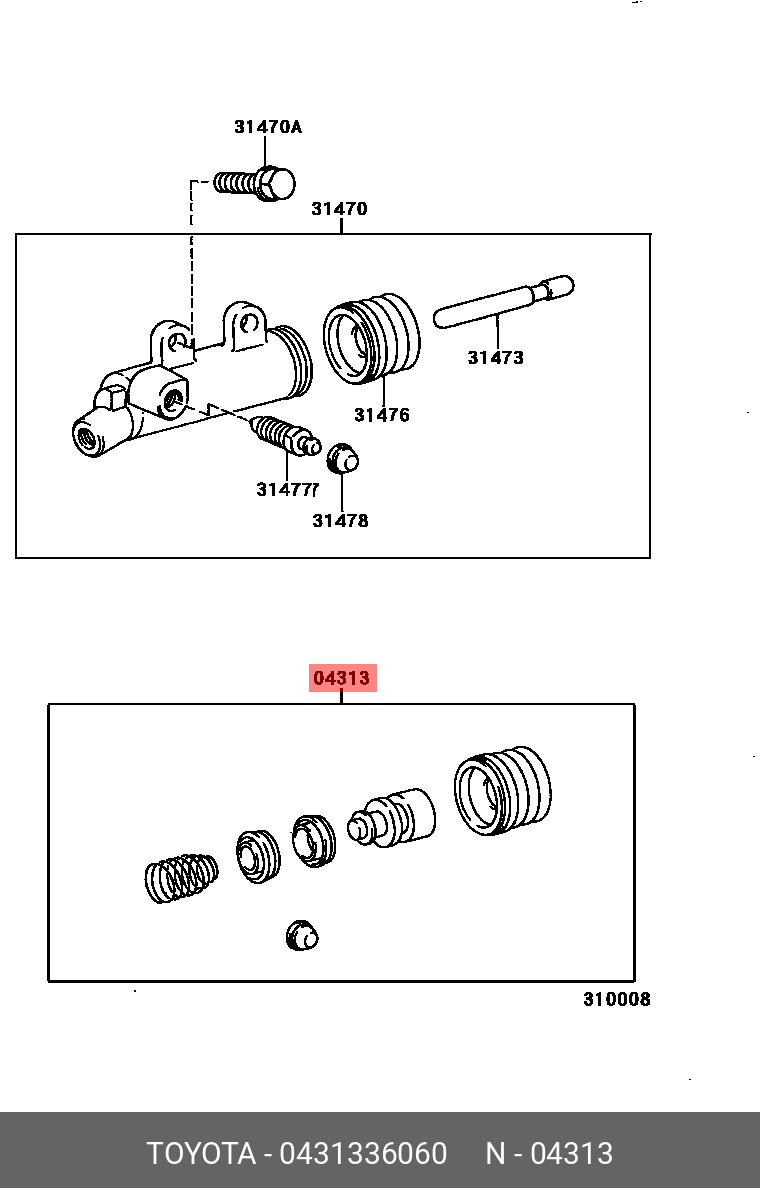 31470A

31470

31473

31476

31477

31478

04313

310008

TOYOTA - 0431336060 N - 04313