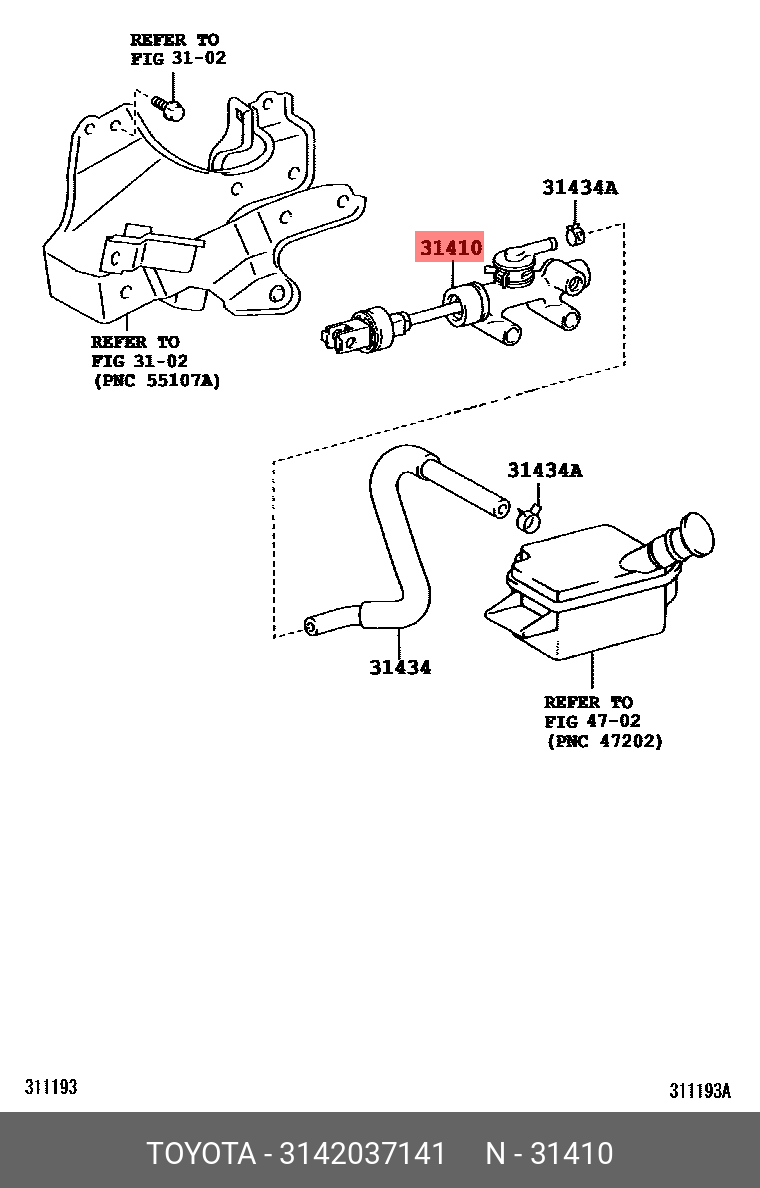 REFER TO
FIG 31-02

31434A

31410

REFER TO
FIG 31-02
(PNC 55107A)

31434A

31434

REFER TO
FIG 47-02
(PNC 47202)

311193

311193A

TOYOTA - 3142037141 N - 31410