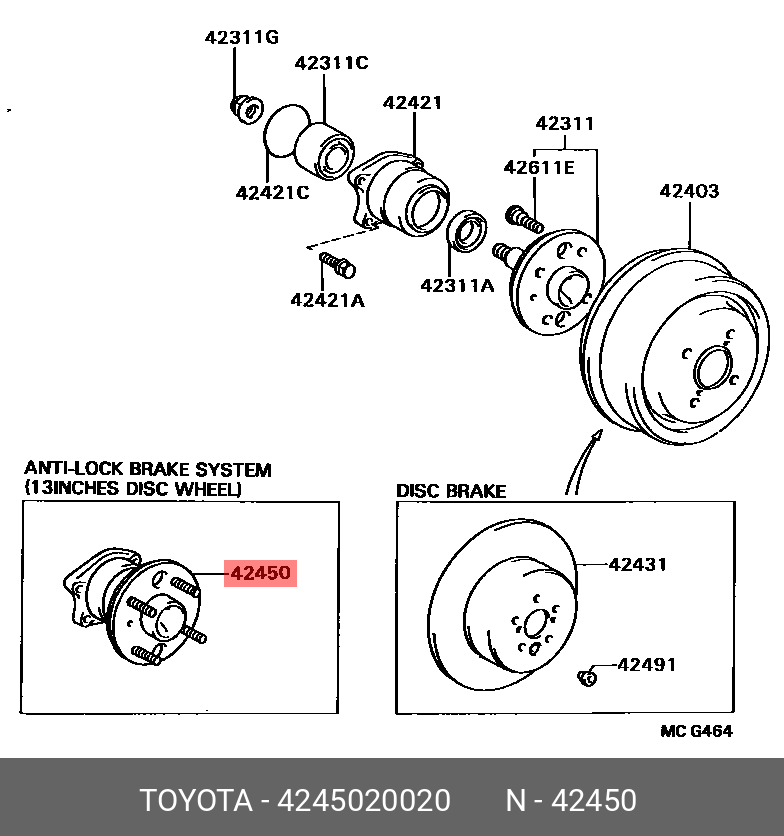 42311G
42311C
42421
42311
42611E
42403
42421C
42421A
42311A

ANTI-LOCK BRAKE SYSTEM
(13INCHES DISC WHEEL)
42450

DISC BRAKE
42431
42491

MC G464

TOYOTA - 4245020020 N - 42450