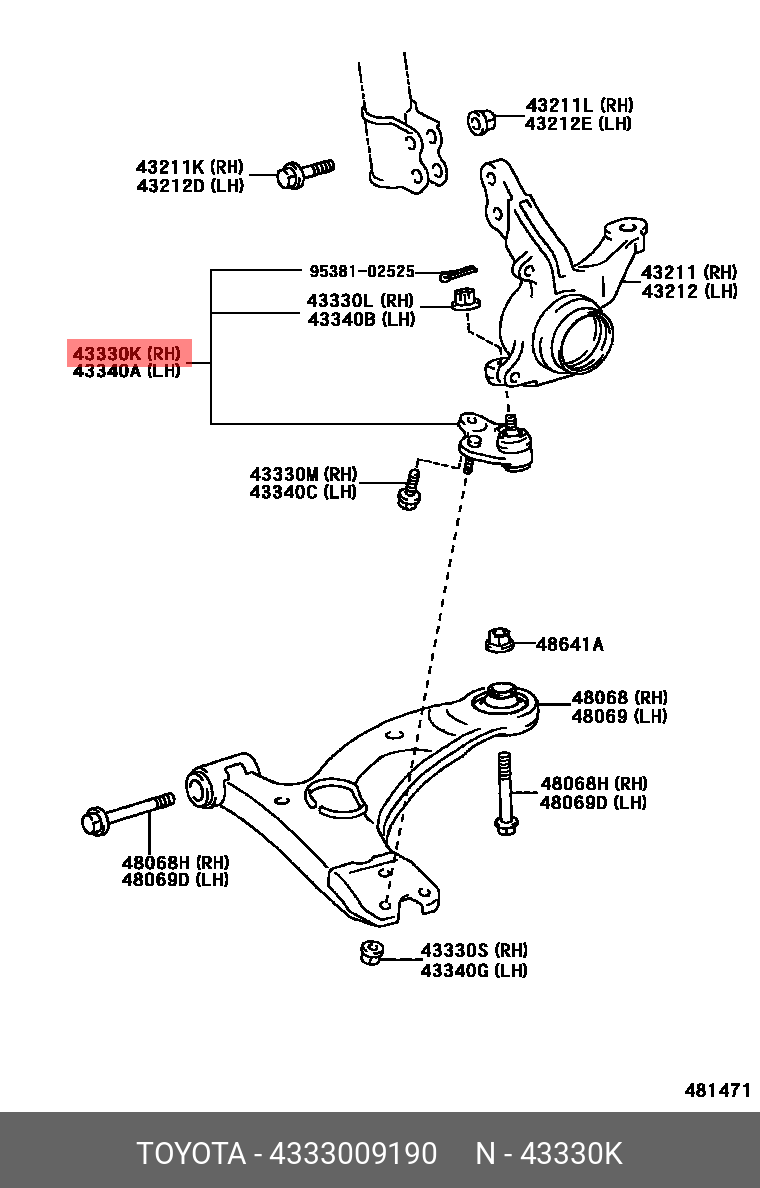 43211L (RH)
43212E (LH)

43211K (RH)
43212D (LH)

95381-02525

43211 (RH)
43212 (LH)

43330L (RH)
43340B (LH)

43330K (RH)
43340A (LH)

43330M (RH)
43340C (LH)

48641A

48068 (RH)
48069 (LH)

48068H (RH)
48069D (LH)

48068H (RH)
48069D (LH)

43330S (RH)
43340G (LH)

481471

TOYOTA - 4333009190 N - 43330K