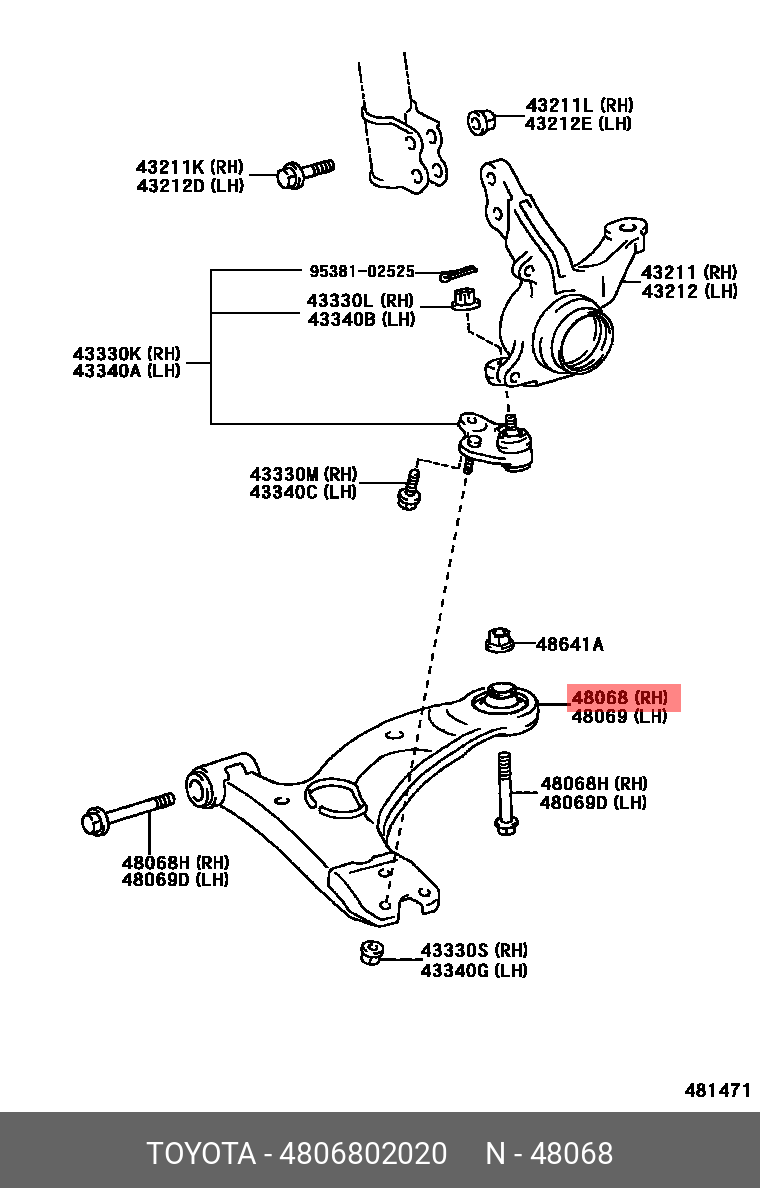 43211L (RH)
43212E (LH)

43211K (RH)
43212D (LH)

95381-02525

43211 (RH)
43212 (LH)

43330L (RH)
43340B (LH)

43330K (RH)
43340A (LH)

43330M (RH)
43340C (LH)

48641A

48068 (RH)
48069 (LH)

48068H (RH)
48069D (LH)

48068H (RH)
48069D (LH)

43330S (RH)
43340G (LH)

481471

TOYOTA - 4806802020 N - 48068