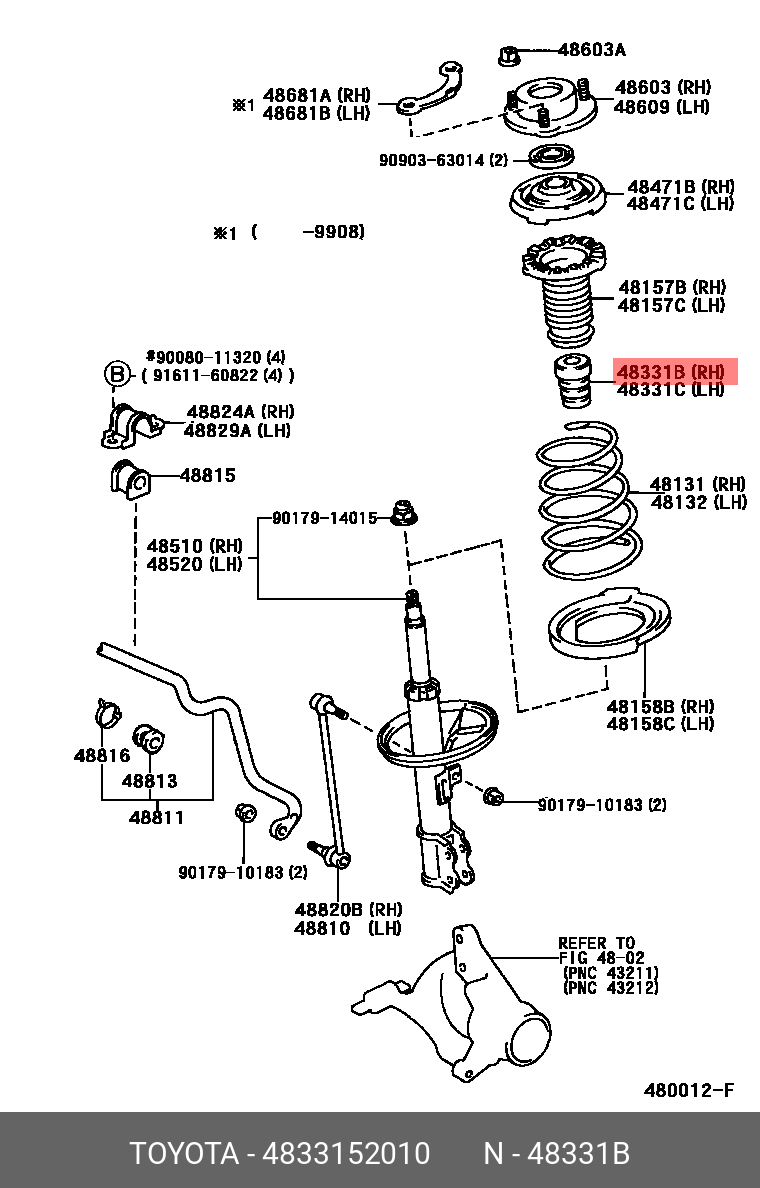 48603A

※1 48681A (RH)
48681B (LH)

48603 (RH)
48609 (LH)

90903-63014 (2)

48471B (RH)
48471C (LH)

※1 ( -9908)

48157B (RH)
48157C (LH)

#90080-11320 (4)
B ( 91611-60822 (4) )

48331B (RH)
48331C (LH)

48824A (RH)
48829A (LH)

48815

48131 (RH)
48132 (LH)

90179-14015

48510 (RH)
48520 (LH)

48158B (RH)
48158C (LH)

48816

48813

48811

90179-10183 (2)

90179-10183 (2)

48820B (RH)
48810 (LH)

REFER TO
FIG 48-02
(PNC 43211)
(PNC 43212)

480012-F

TOYOTA - 4833152010 N - 48331B