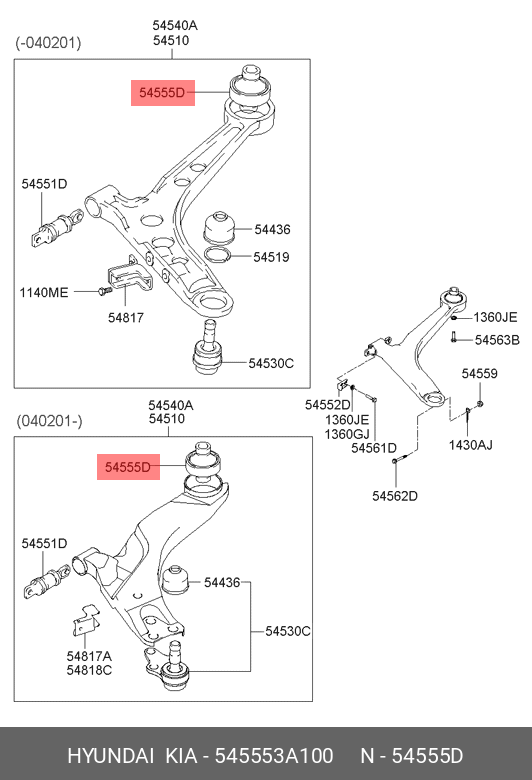 (-040201)

54540A
54510

54555D

54551D

54436

54519

1140ME

54817

54530C

1360JE

54563B

54559

54552D

1360JE
1360GJ

54561D

1430AJ

54562D

(040201-)

54540A
54510

54555D

54551D

54436

54530C

54817A
54818C

HYUNDAI KIA - 545553A100 N - 54555D