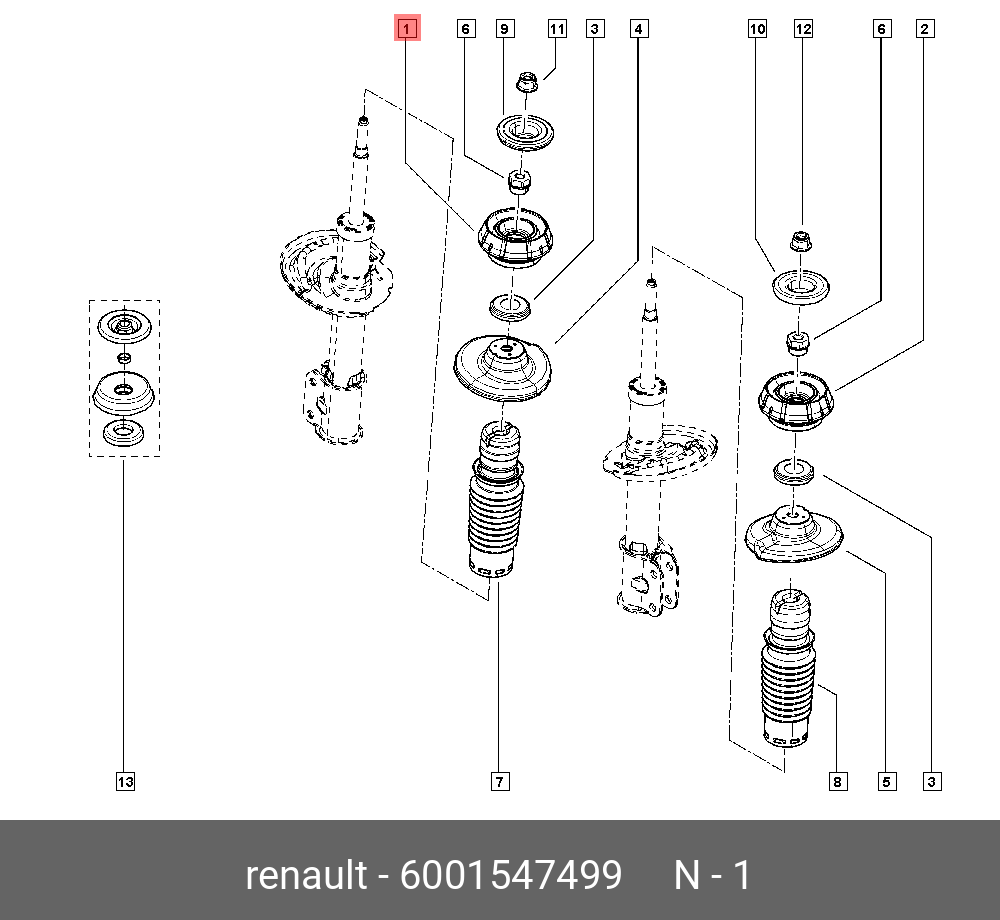 1 6 9 11 3 4 10 12 6 2

13 7 8 5 3

renault - 6001547499 N - 1