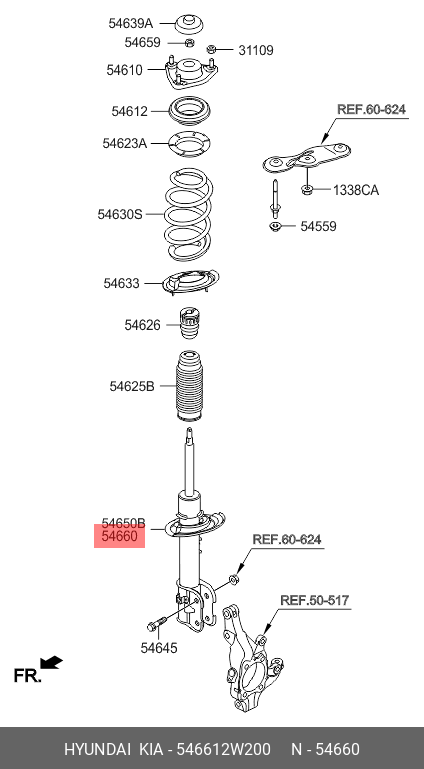 54639A
54659
31109
54610
54612
54623A
REF.60-624
1338CA
54630S
54559
54633
54626
54625B
54650B
54660
REF.60-624
REF.50-517
54645
FR.
HYUNDAI KIA - 546612W200 N - 54660