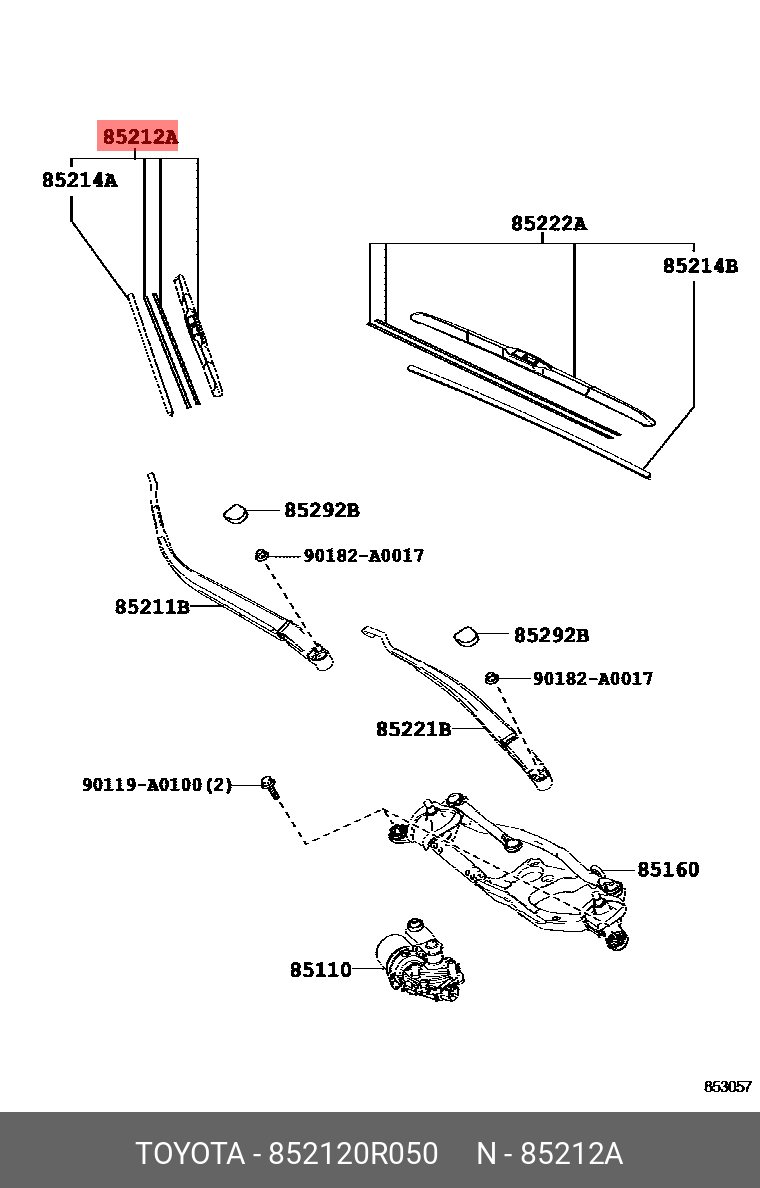 85212A
85214A
85222A
85214B
85292B
90182-A0017
85211B
85292B
90182-A0017
85221B
90119-A0100(2)
85160
85110
853057
TOYOTA - 852120R050 N - 85212A