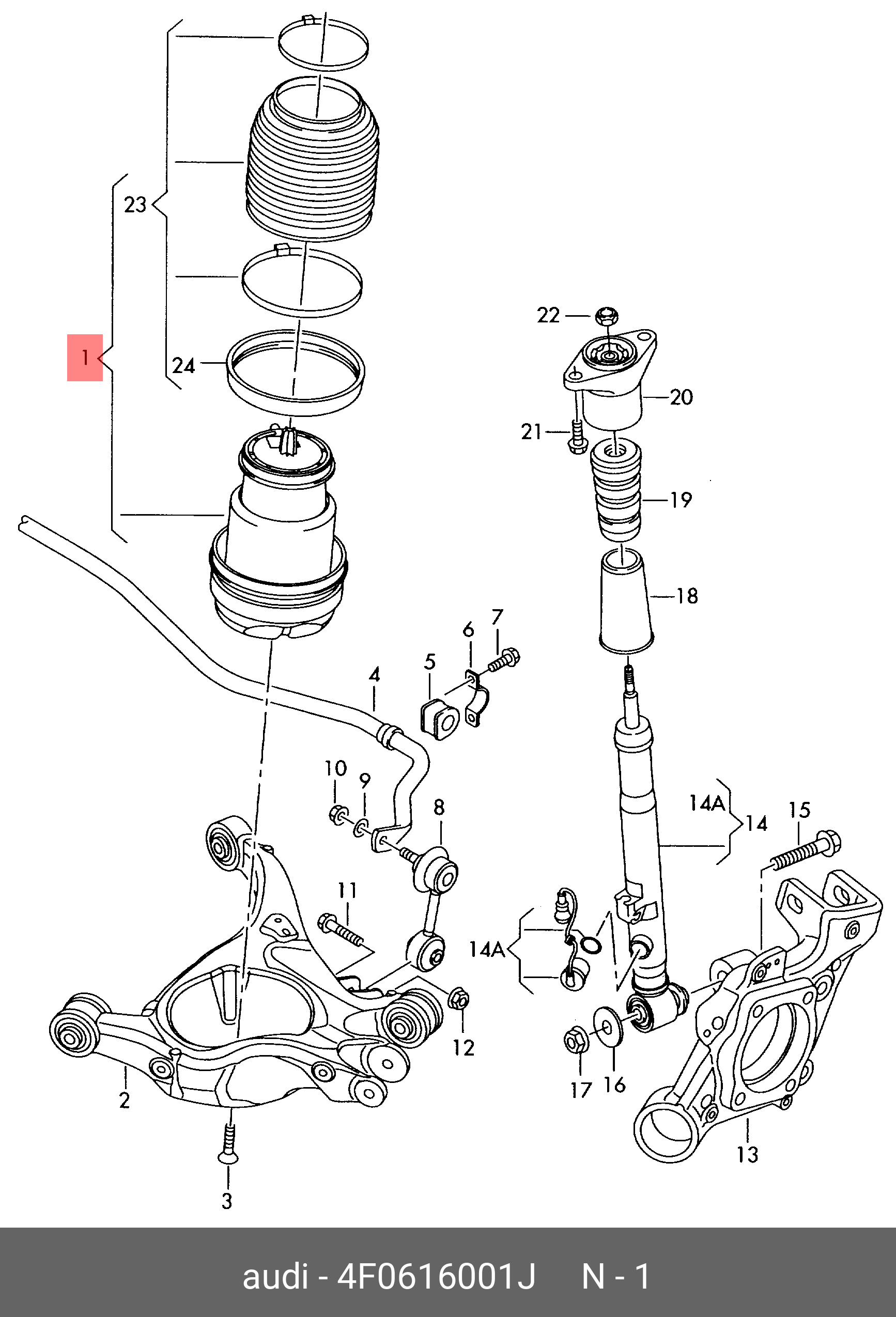 23
1
24
22
20
21
19
18
7
6
5
4
10
9
8
14A
14
15
11
14A
12
2
17
16
13
3

audi - 4F0616001J N - 1