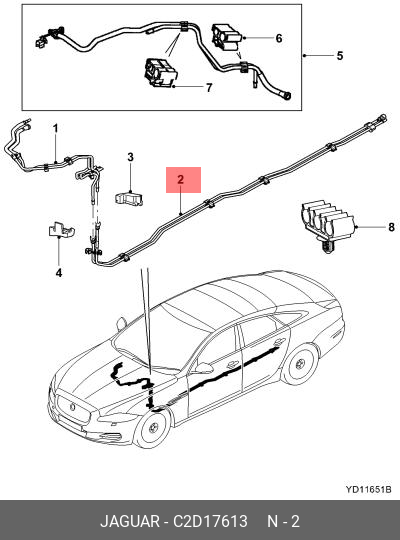 6
5
7
1
3
2
8
4
YD11651B
JAGUAR - C2D17613 N - 2