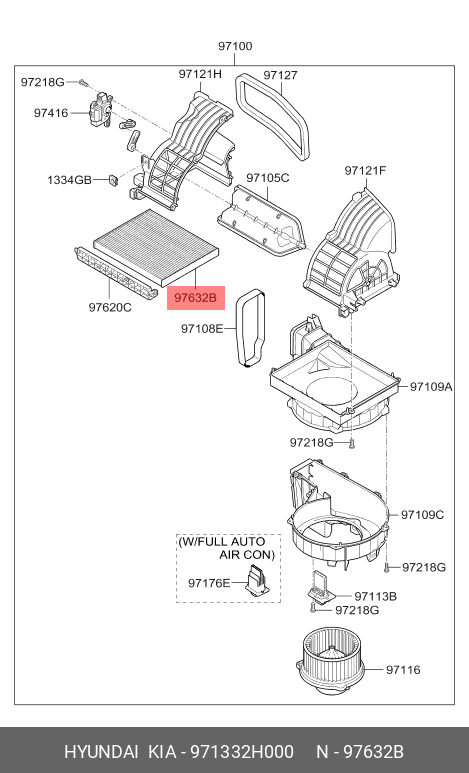 97100
97218G
97121H
97127
97416
1334GB
97105C
97121F
97620C
97632B
97108E
97109A
97218G
97109C
(W/FULL AUTO AIR CON)
97176E
97218G
97113B
97218G
97116
HYUNDAI KIA - 971332H000 N - 97632B