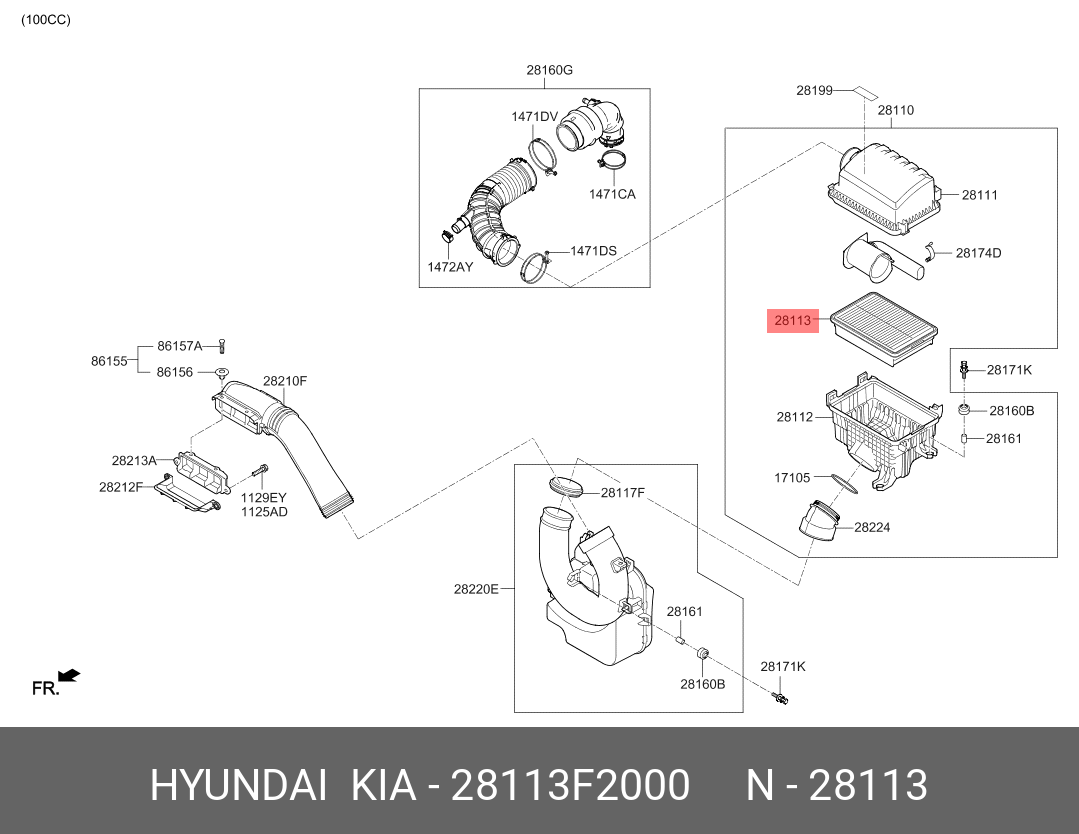 (100CC)

28160G
1471DV
1471CA
1472AY
1471DS

28199
28110
28111
28174D
28113
28171K
28112
28160B
28161
17105
28224

86155
86157A
86156
28210F
28213A
28212F
1129EY
1125AD

28117F
28220E
28161
28160B
28171K

FR.

HYUNDAI KIA - 28113F2000 N - 28113