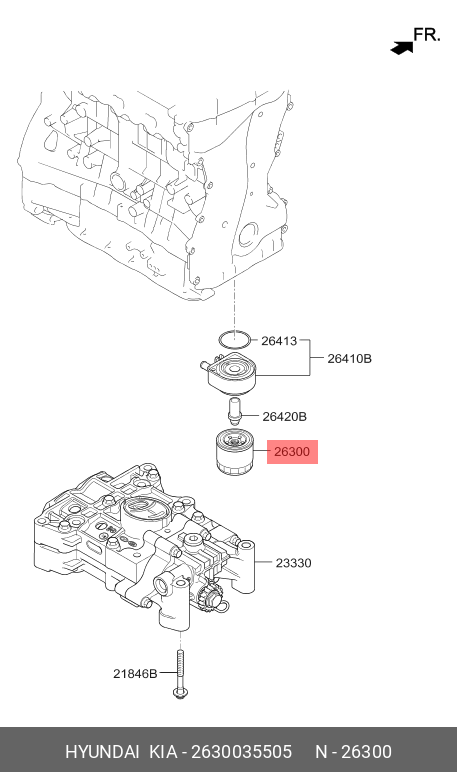 FR.

26413

26410B

26420B

26300

23330

21846B

HYUNDAI KIA - 2630035505 N - 26300